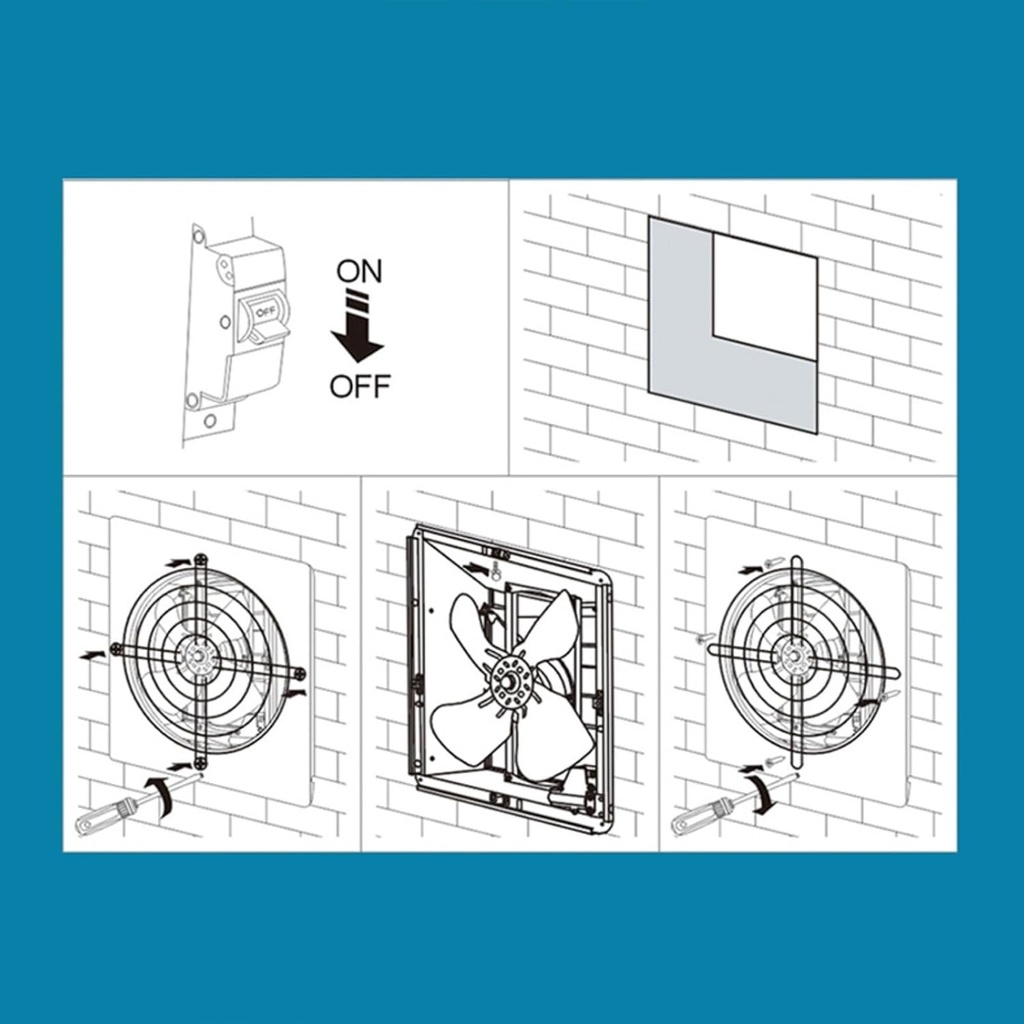 OFF
ON
OFF