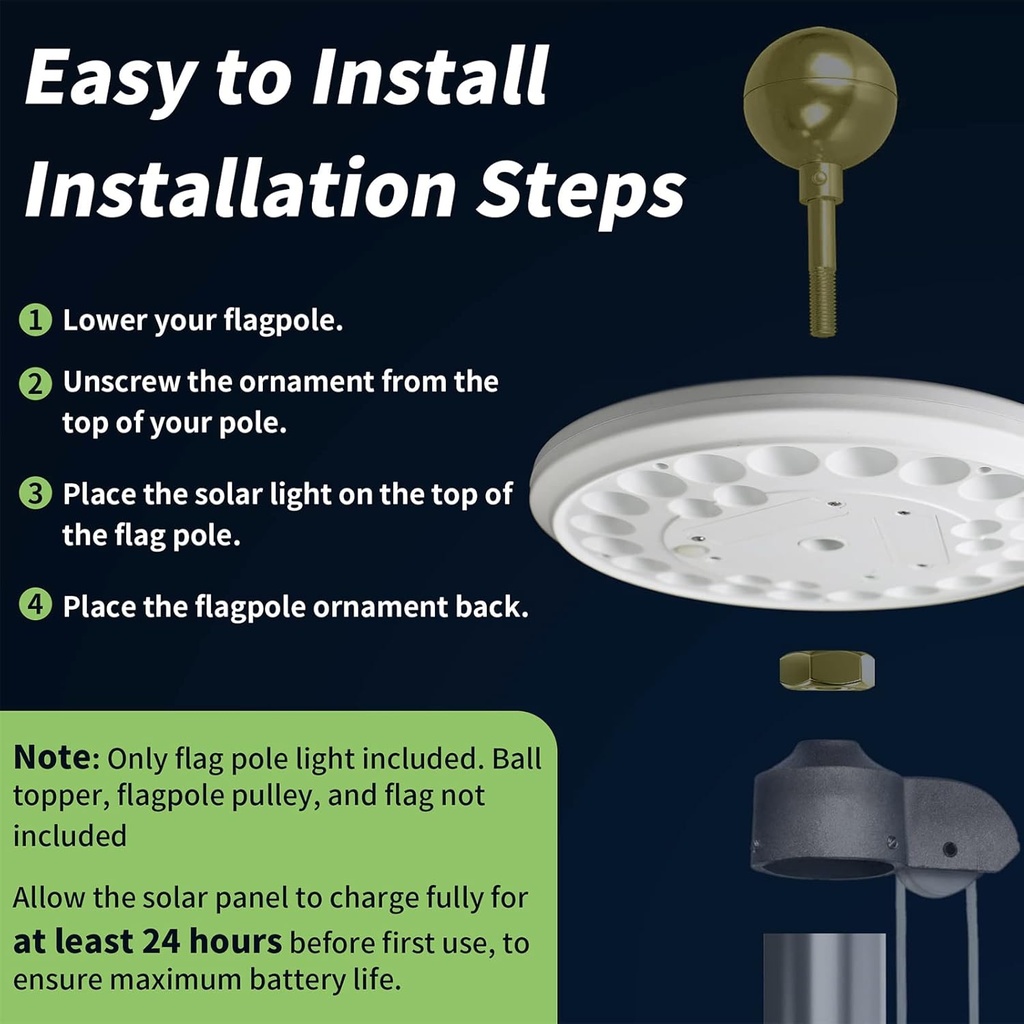 Easy to Install
Installation Steps

1 Lower your flagpole.

2 Unscrew the ornament from the top of your pole.

3 Place the solar light on the top of the flag pole.

4 Place the flagpole ornament back.

Note: Only flag pole light included. Ball topper, flagpole pulley, and flag not included

Allow the solar panel to charge fully for at least 24 hours before first use, to ensure maximum battery life.