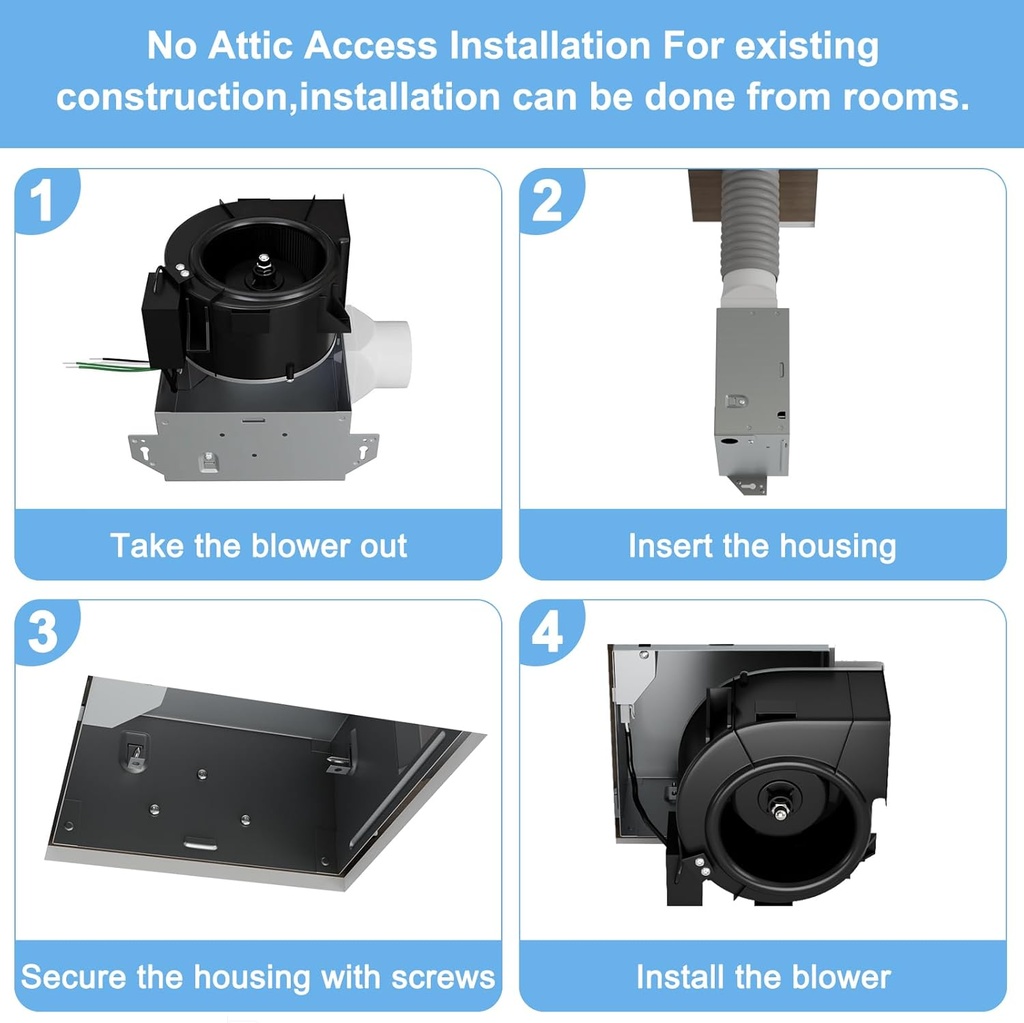 No Attic Access Installation For existing construction,installation can be done from rooms.

1

Take the blower out

2

Insert the housing

3

Secure the housing with screws

4

Install the blower