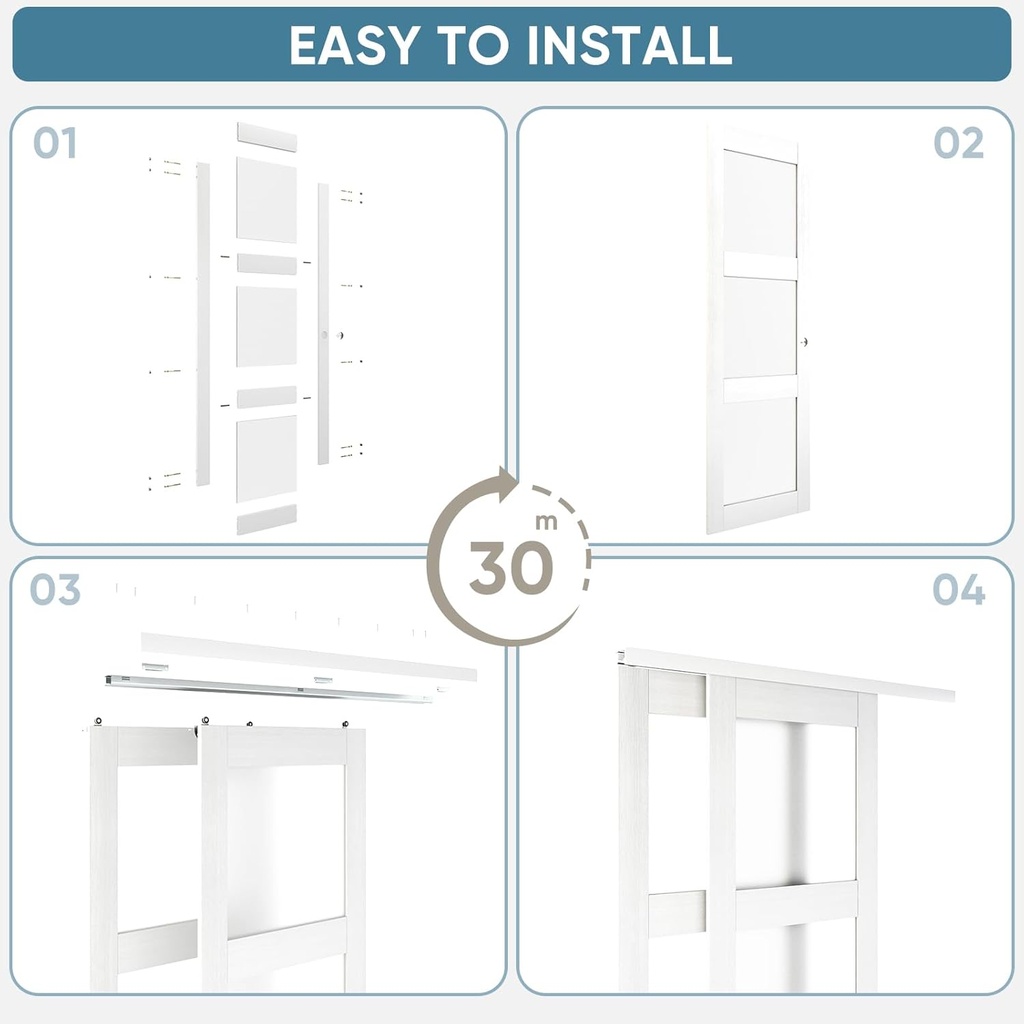 EASY TO INSTALL

01

02

30 m

03

04