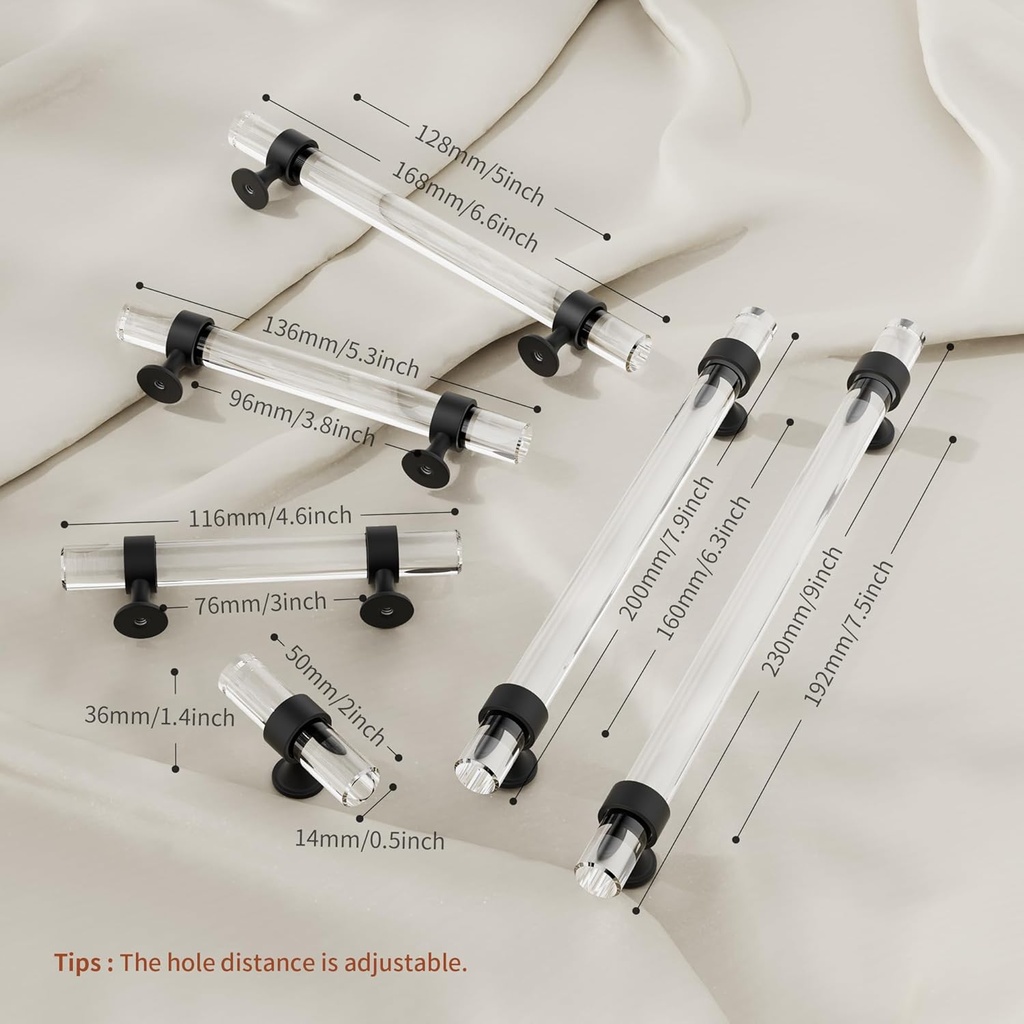 128mm/5inch
168mm/6.6inch
136mm/5.3inch
96mm/3.8inch
116mm/4.6inch
76mm/3inch
50mm/2inch
36mm/1.4inch
14mm/0.5inch
200mm/7.9inch
160mm/6.3inch
230mm/9inch
192mm/7.5inch

Tips : The hole distance is adjustable.