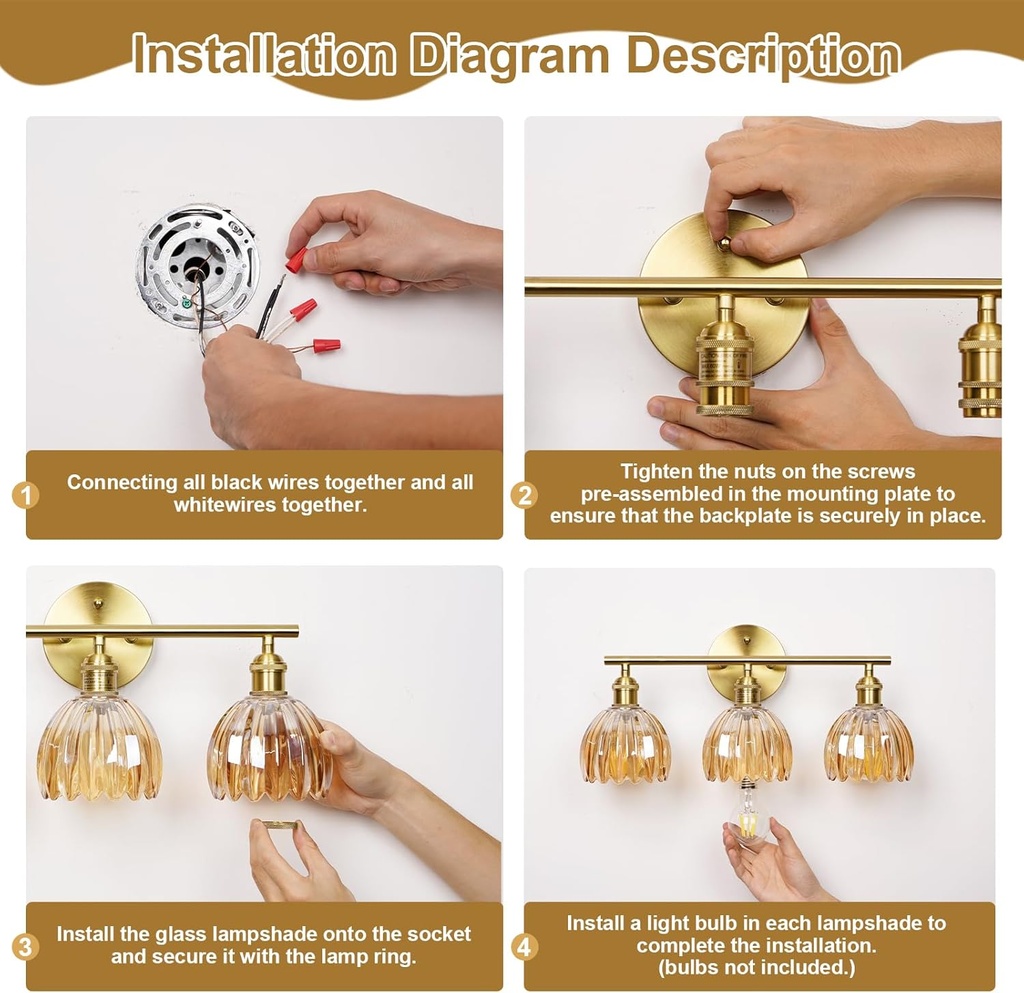 Installation Diagram Description

1 Connecting all black wires together and all whitewires together.

2 Tighten the nuts on the screws pre-assembled in the mounting plate to ensure that the backplate is securely in place.

3 Install the glass lampshade onto the socket and secure it with the lamp ring.

4 Install a light bulb in each lampshade to complete the installation. (bulbs not included.)