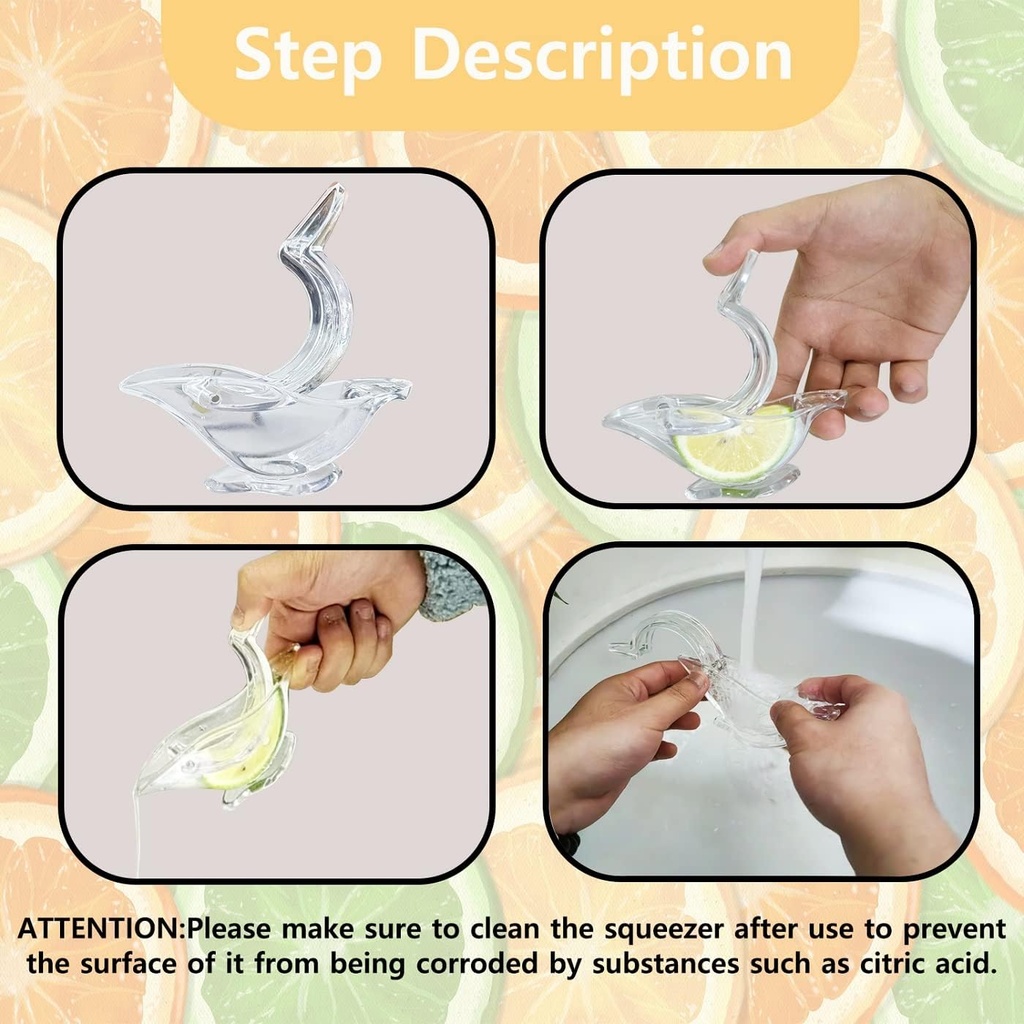 Step Description

ATTENTION:Please make sure to clean the squeezer after use to prevent the surface of it from being corroded by substances such as citric acid.