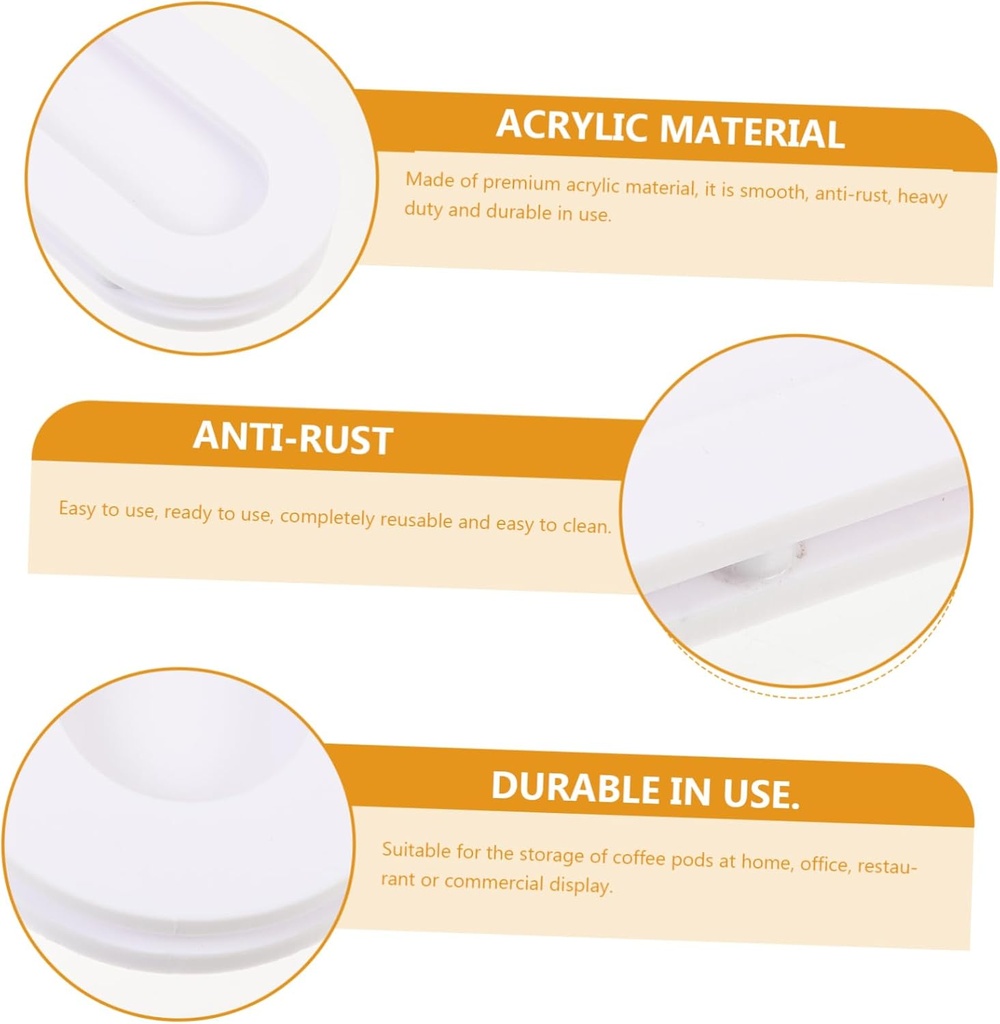 ACRYLIC MATERIAL

Made of premium acrylic material, it is smooth, anti-rust, heavy duty and durable in use.

ANTI-RUST

Easy to use, ready to use, completely reusable and easy to clean.

DURABLE IN USE.

Suitable for the storage of coffee pods at home, office, restaurant or commercial display.