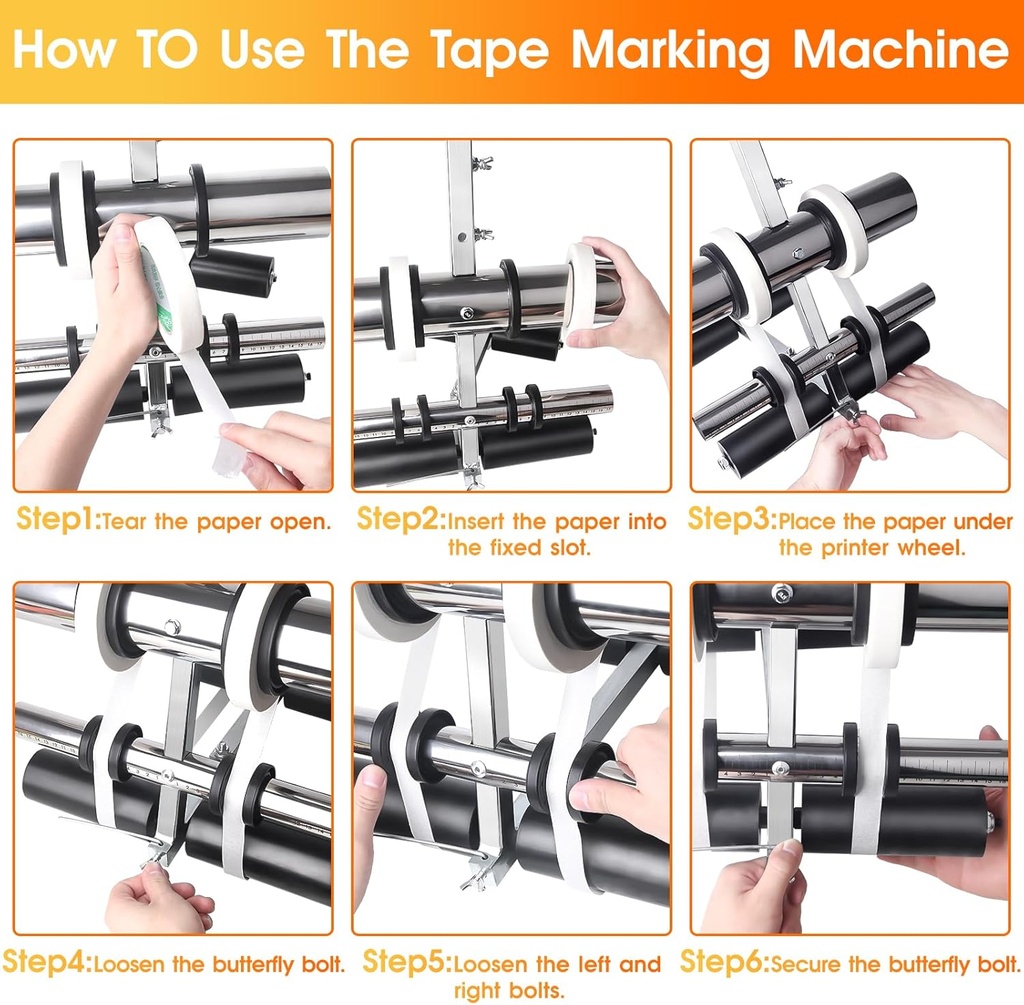 How TO Use The Tape Marking Machine

Step1:Tear the paper open.

Step2:Insert the paper into the fixed slot.

Step3:Place the paper under the printer wheel.

Step4:Loosen the butterfly bolt.

Step5:Loosen the left and right bolts.

Step6:Secure the butterfly bolt.