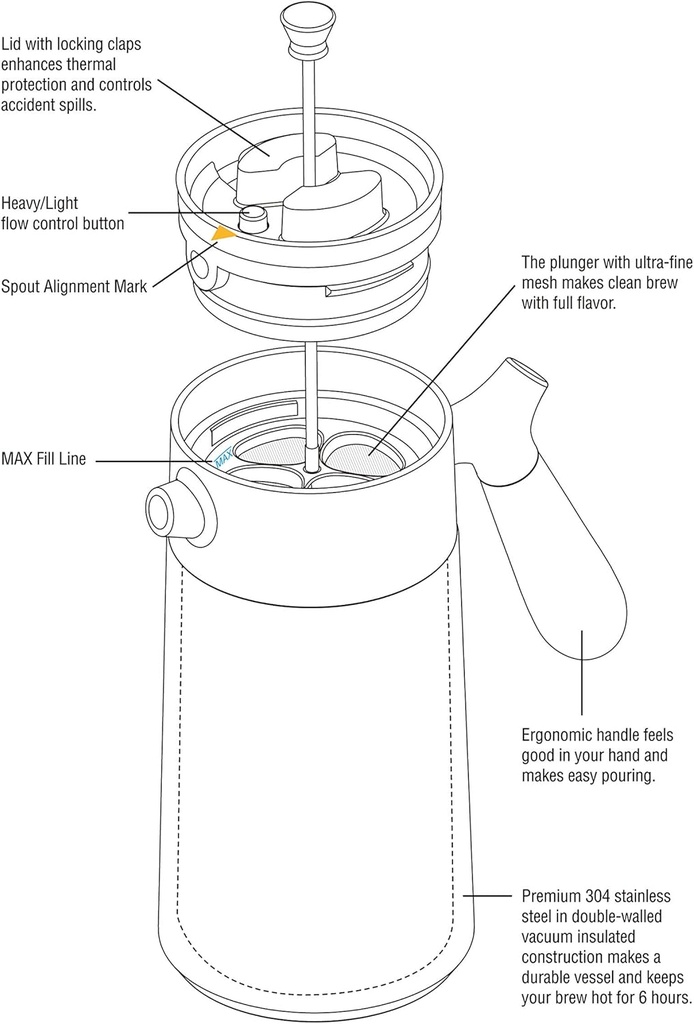 Lid with locking claps enhances thermal protection and controls accident spills.

Heavy/Light flow control button

Spout Alignment Mark

The plunger with ultra-fine mesh makes clean brew with full flavor.

MAX Fill Line

MAX

Ergonomic handle feels good in your hand and makes easy pouring.

Premium 304 stainless steel in double-walled vacuum insulated construction makes a durable vessel and keeps your brew hot for 6 hours.