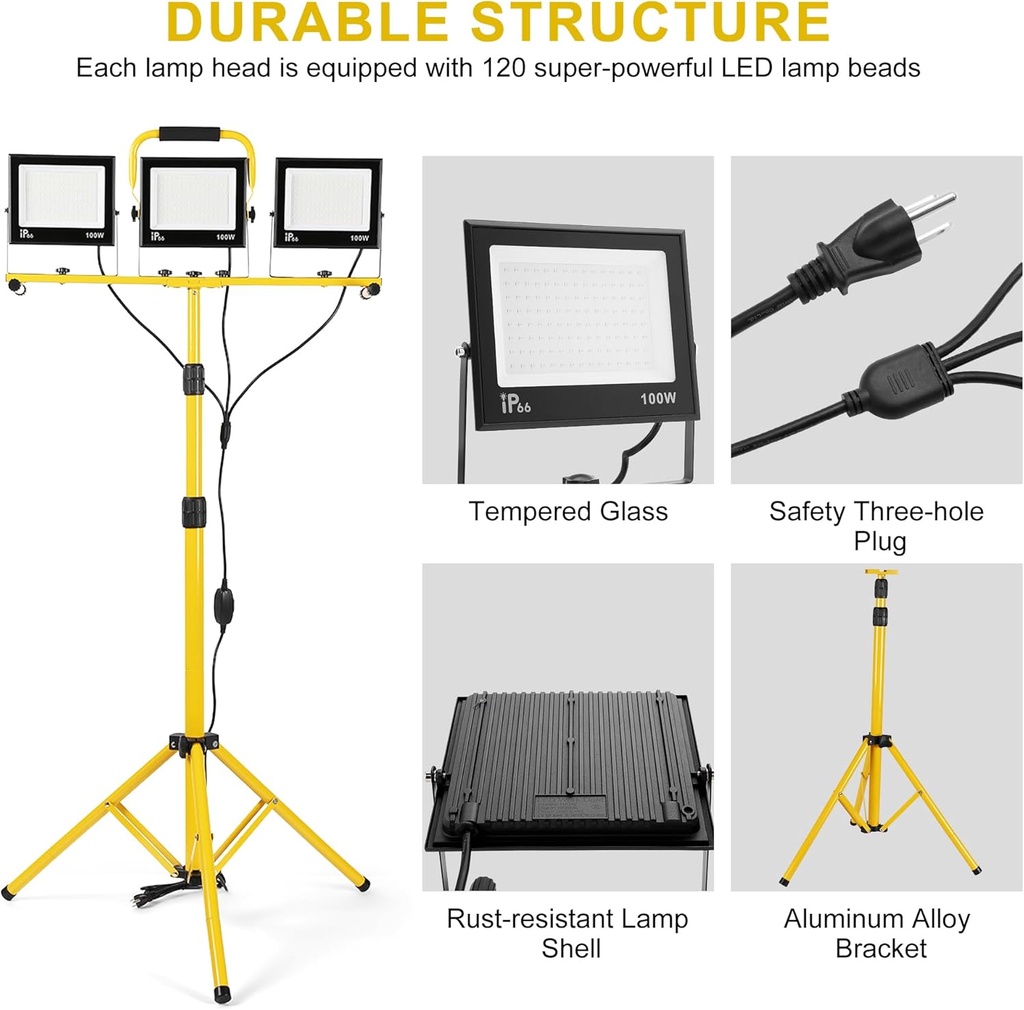 DURABLE STRUCTURE
Each lamp head is equipped with 120 super-powerful LED lamp beads

IP66 100W

IP66 100W

IP66 100W

IP66 100W

Tempered Glass

Safety Three-hole Plug

Rust-resistant Lamp Shell

Aluminum Alloy Bracket