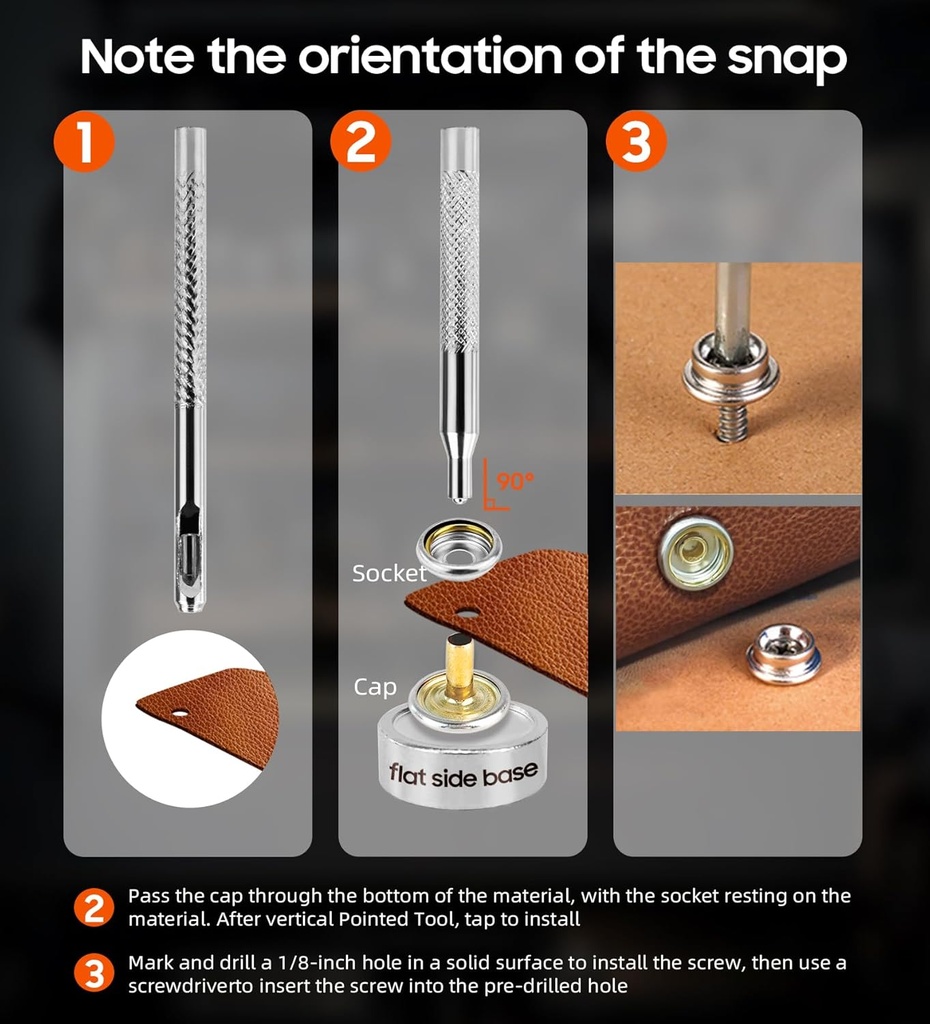 Note the orientation of the snap

1

2

90°

Socket

Cap

flat side base

3

2 Pass the cap through the bottom of the material, with the socket resting on the material. After vertical Pointed Tool, tap to install

3 Mark and drill a 1/8-inch hole in a solid surface to install the screw, then use a screwdriverto insert the screw into the pre-drilled hole