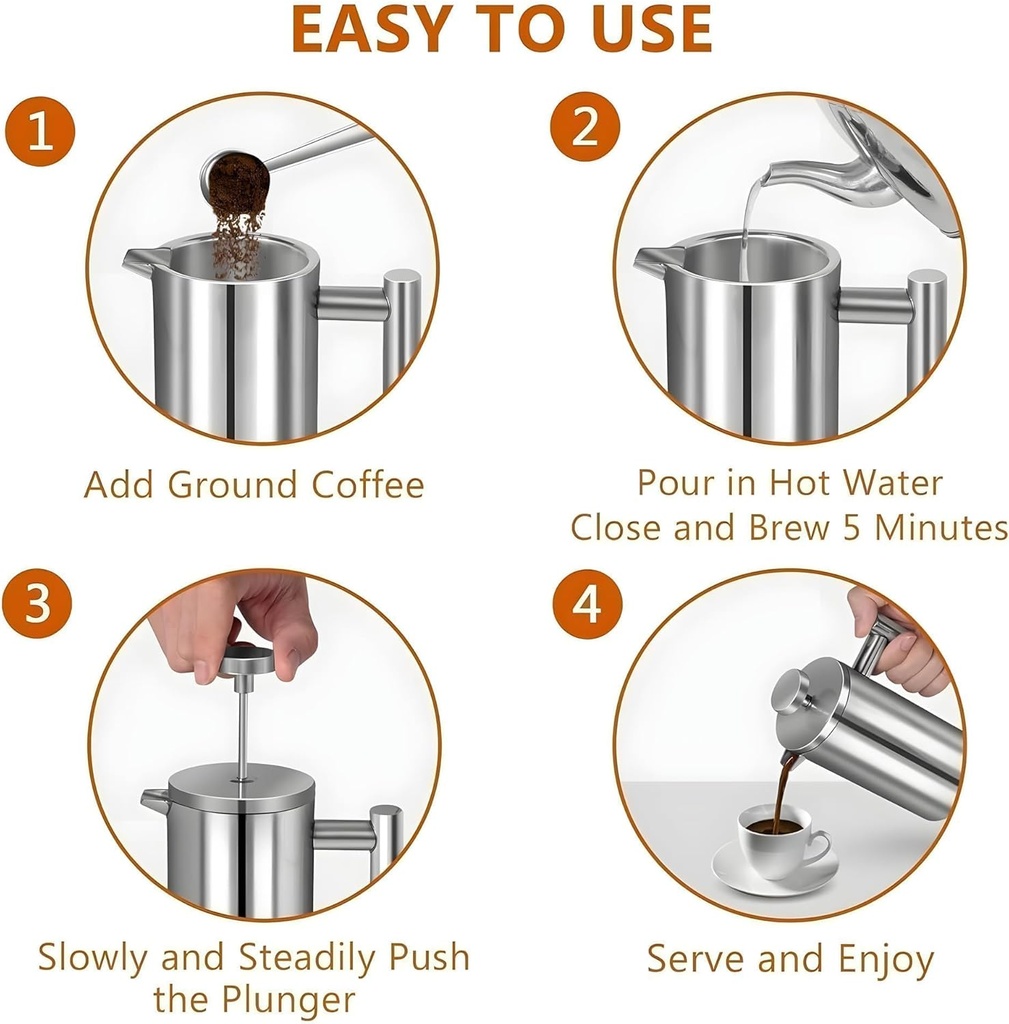 EASY TO USE

1

Add Ground Coffee

2

Pour in Hot Water
Close and Brew 5 Minutes

3

Slowly and Steadily Push the Plunger

4

Serve and Enjoy