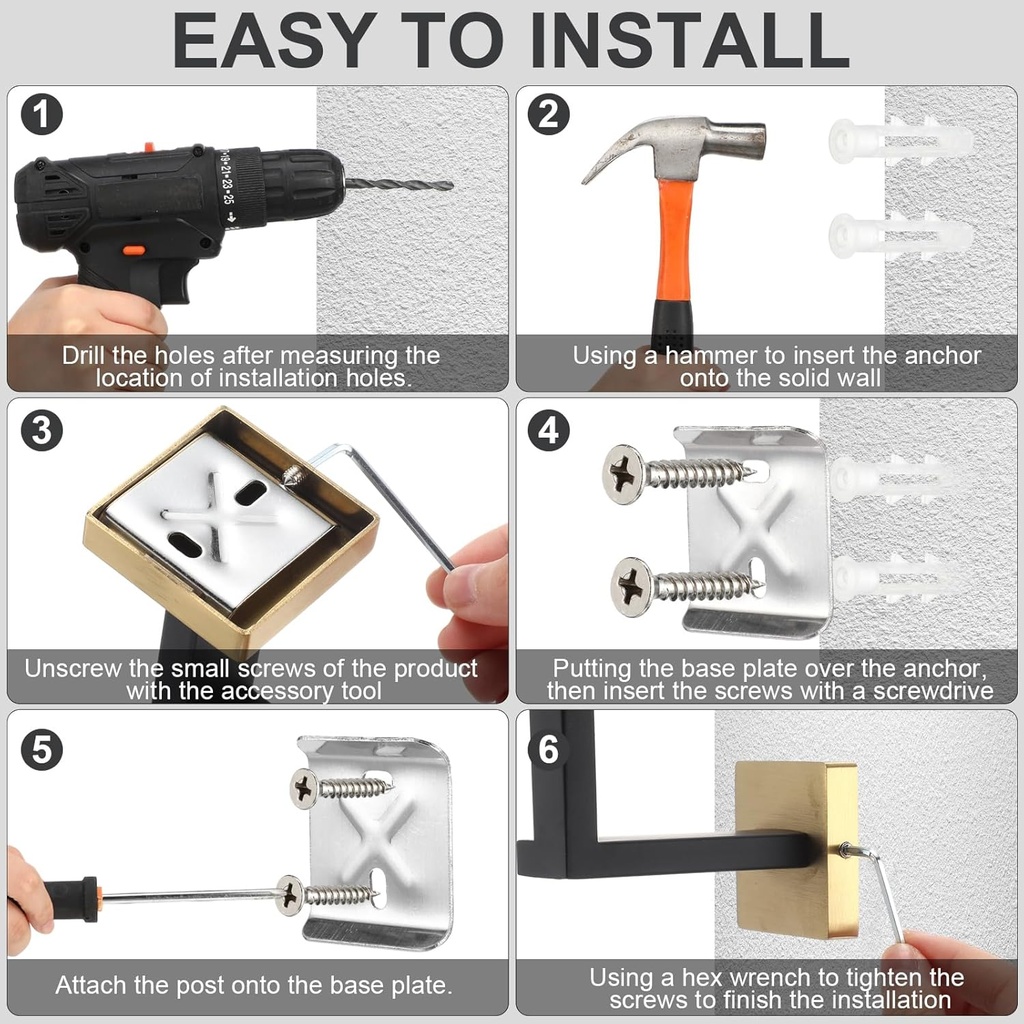 EASY TO INSTALL

1

Drill the holes after measuring the location of installation holes.

2

Using a hammer to insert the anchor onto the solid wall

3

Unscrew the small screws of the product with the accessory tool

4

Putting the base plate over the anchor, then insert the screws with a screwdrive

5

Attach the post onto the base plate.

6

Using a hex wrench to tighten the screws to finish the installation