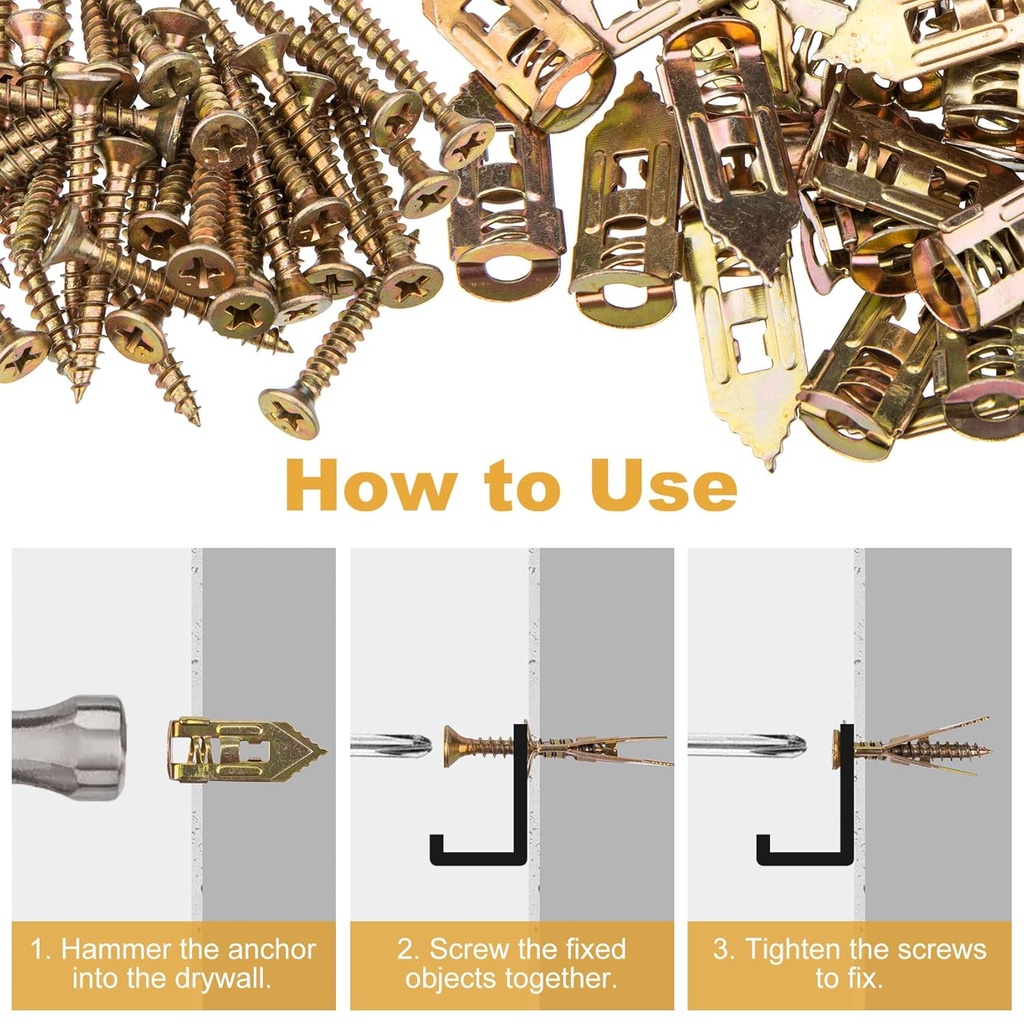 How to Use

1. Hammer the anchor into the drywall.

2. Screw the fixed objects together.

3. Tighten the screws to fix.