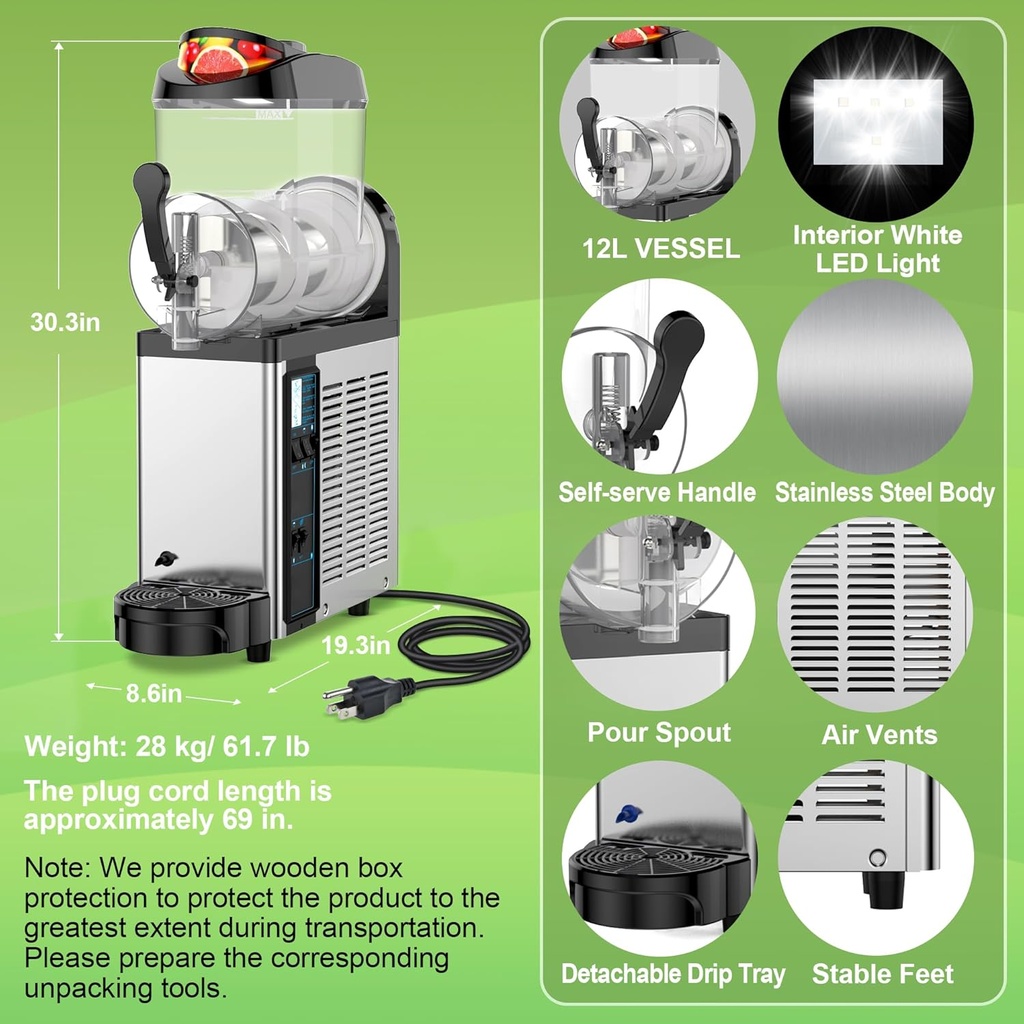 MAX

30.3in

19.3in

8.6in

Weight: 28 kg/ 61.7 lb

The plug cord length is approximately 69 in.

Note: We provide wooden box protection to protect the product to the greatest extent during transportation. Please prepare the corresponding unpacking tools.

12L VESSEL

Interior White LED Light

Self-serve Handle

Stainless Steel Body

Pour Spout

Air Vents

Detachable Drip Tray

Stable Feet