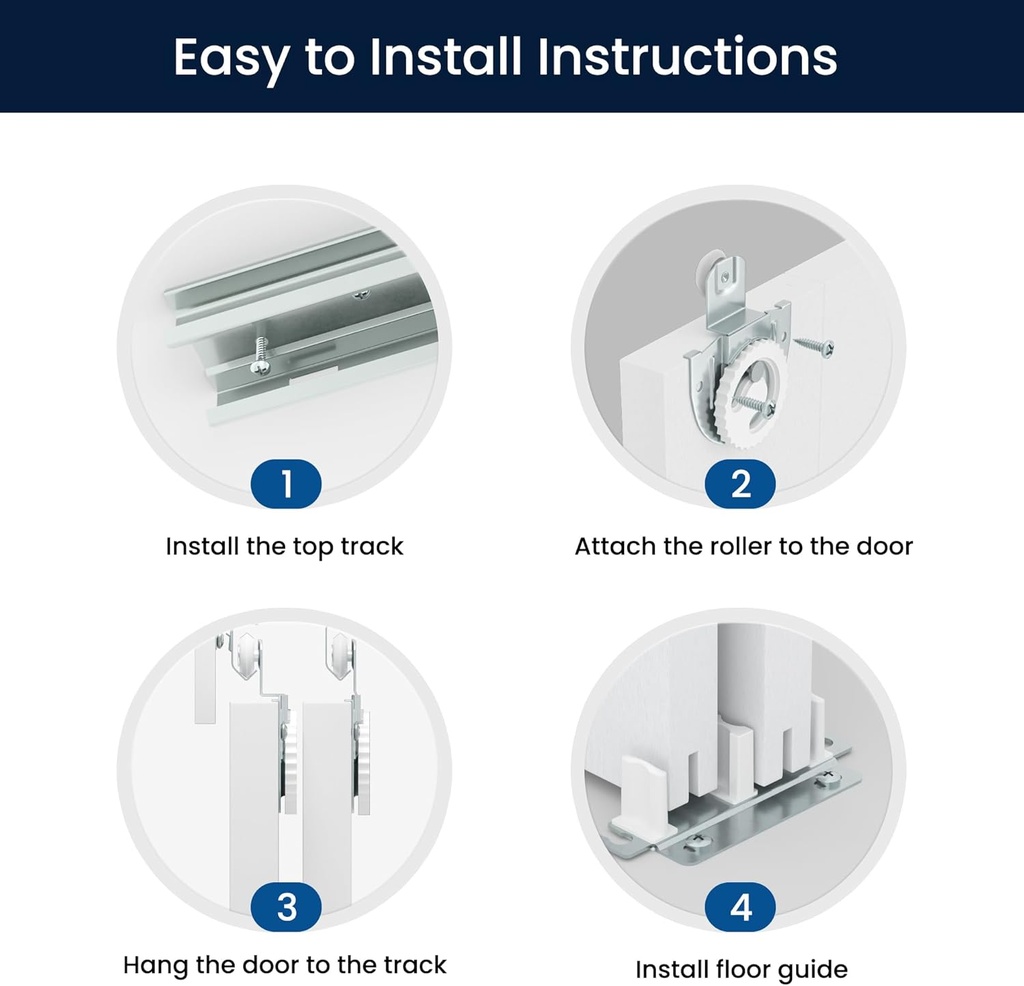 Easy to Install Instructions

1

Install the top track

2

Attach the roller to the door

3

Hang the door to the track

4

Install floor guide