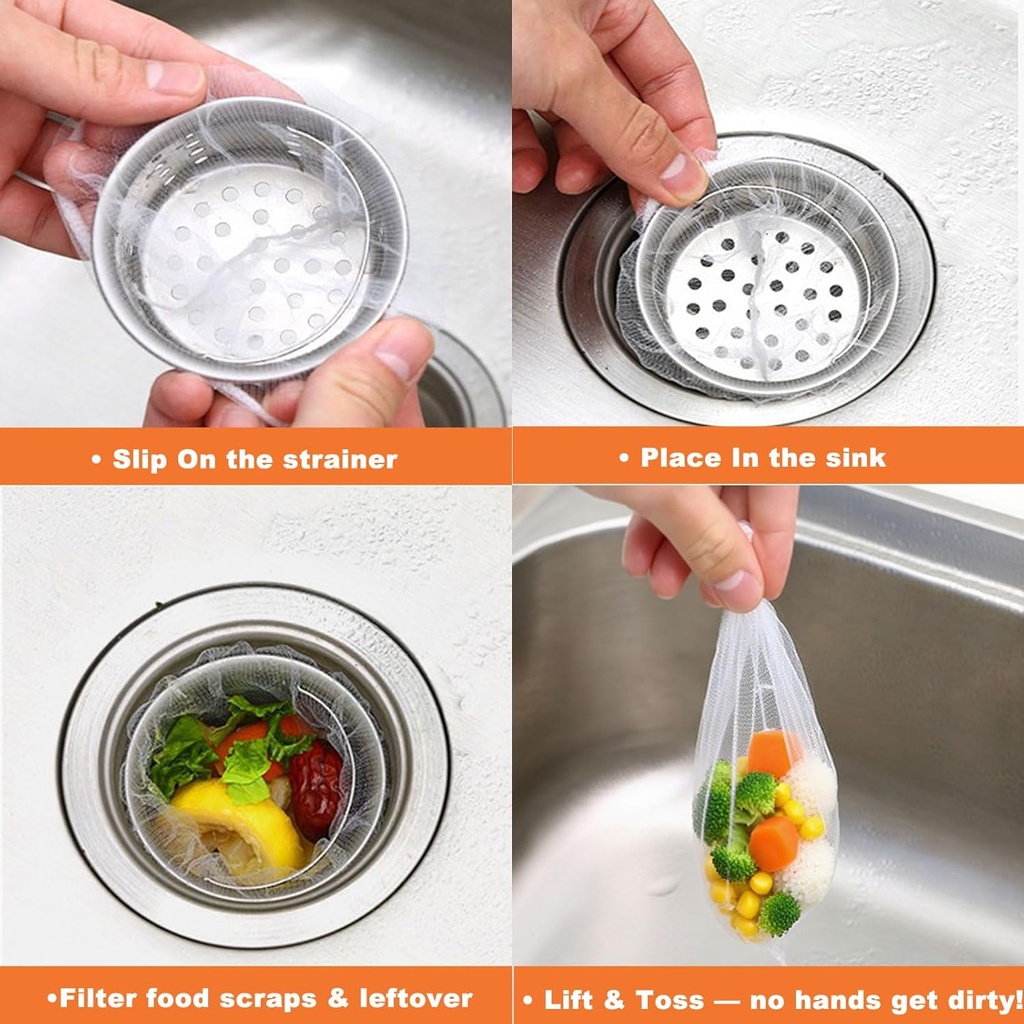 • Slip On the strainer

• Place In the sink

•Filter food scraps & leftover

• Lift & Toss — no hands get dirty!