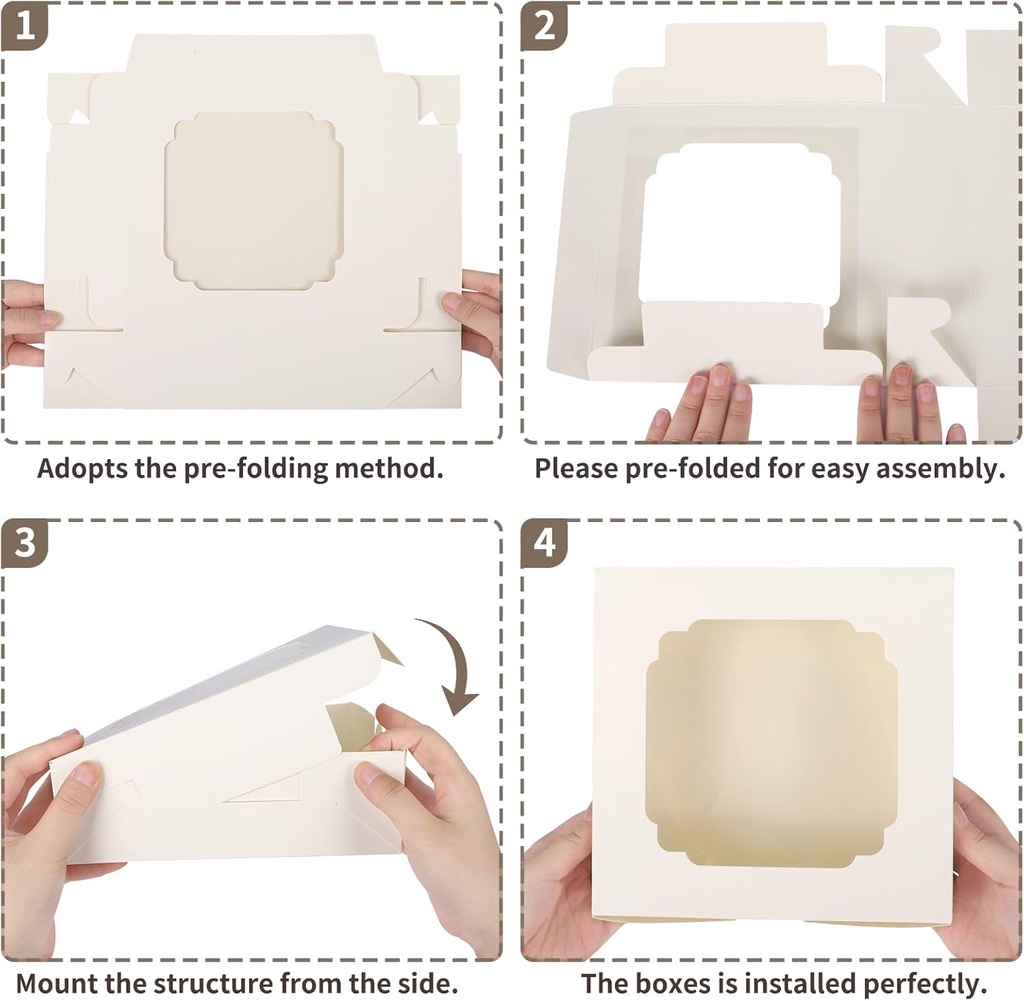 1

Adopts the pre-folding method.

2

Please pre-folded for easy assembly.

3

Mount the structure from the side.

4

The boxes is installed perfectly.