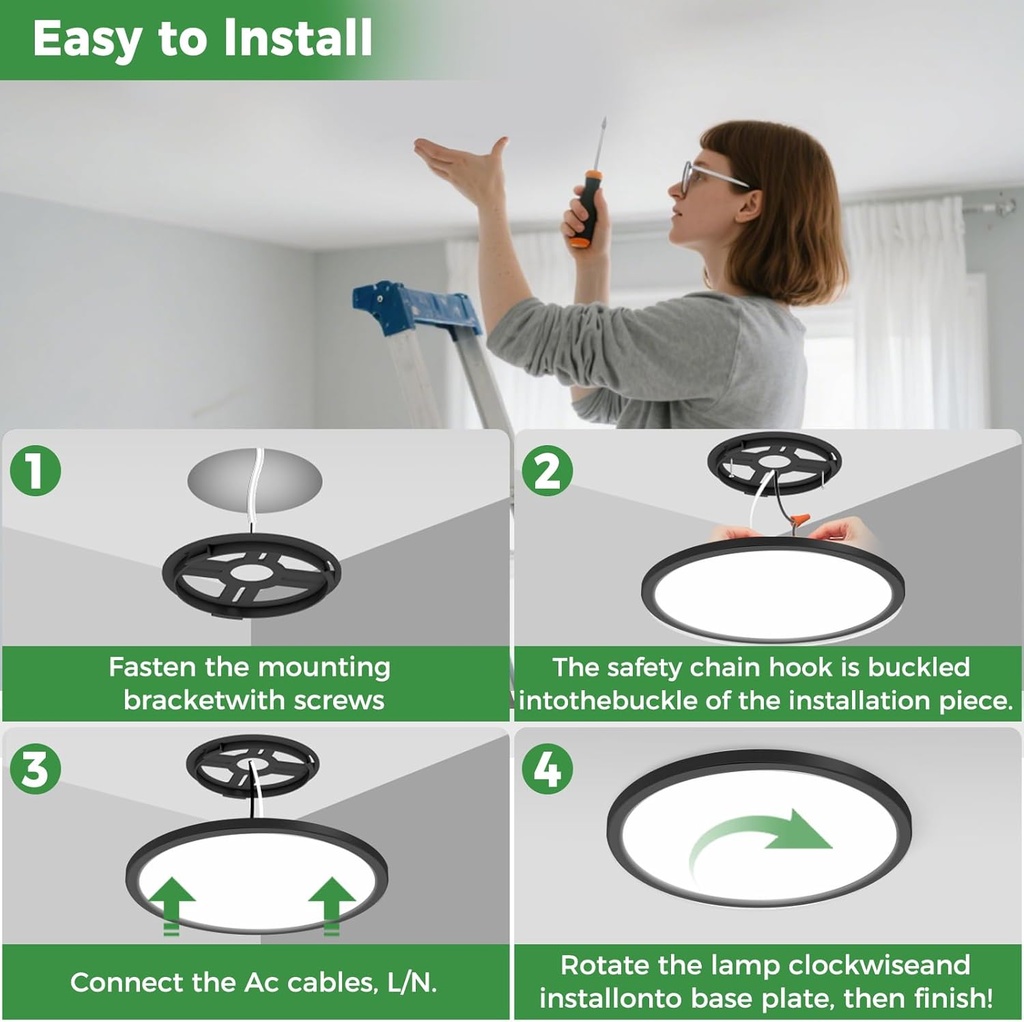 Easy to Install

1

Fasten the mounting bracketwith screws

2

The safety chain hook is buckled intothebuckle of the installation piece.

3

Connect the Ac cables, L/N.

4

Rotate the lamp clockwiseand installonto base plate, then finish!