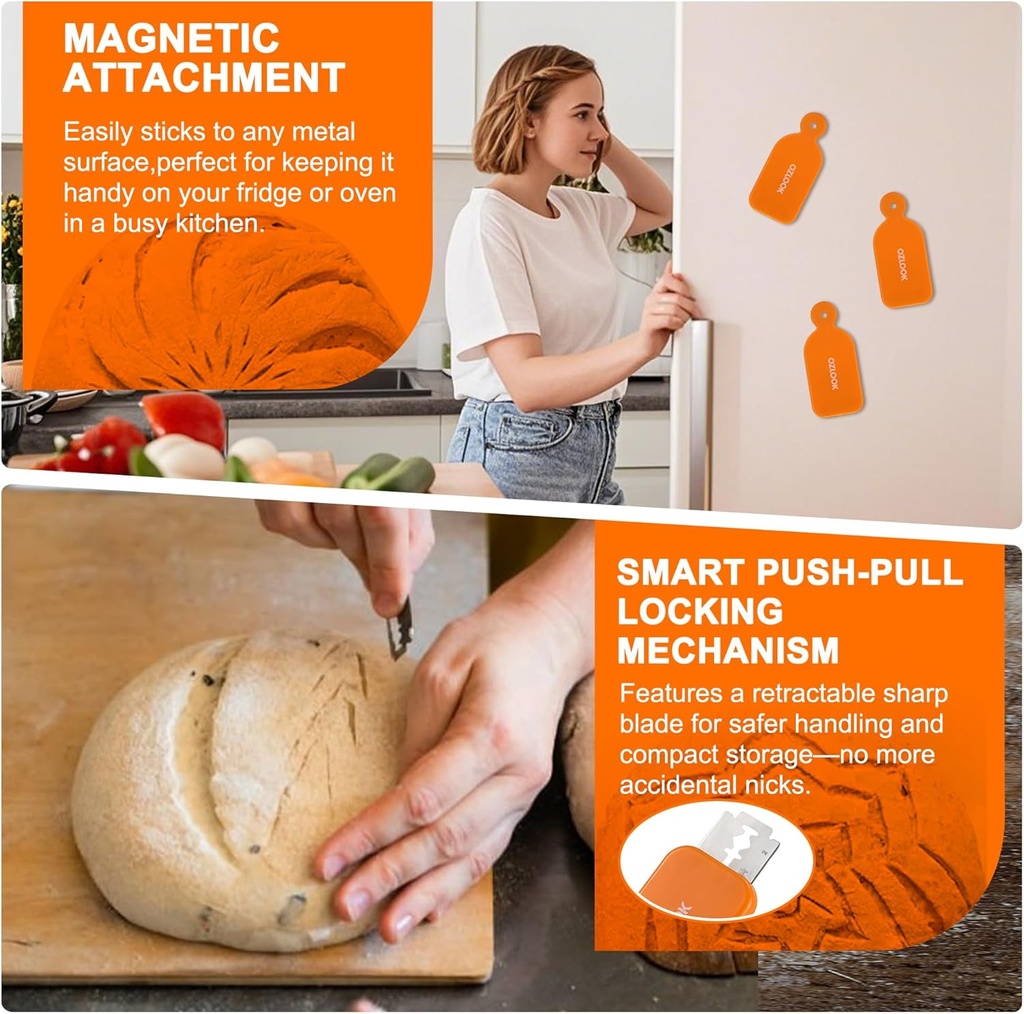 MAGNETIC ATTACHMENT

Easily sticks to any metal surface,perfect for keeping it handy on your fridge or oven in a busy kitchen.

OZLOOK

OZLOOK

OZLOOK

SMART PUSH-PULL LOCKING MECHANISM

Features a retractable sharp blade for safer handling and compact storage—no more accidental nicks.