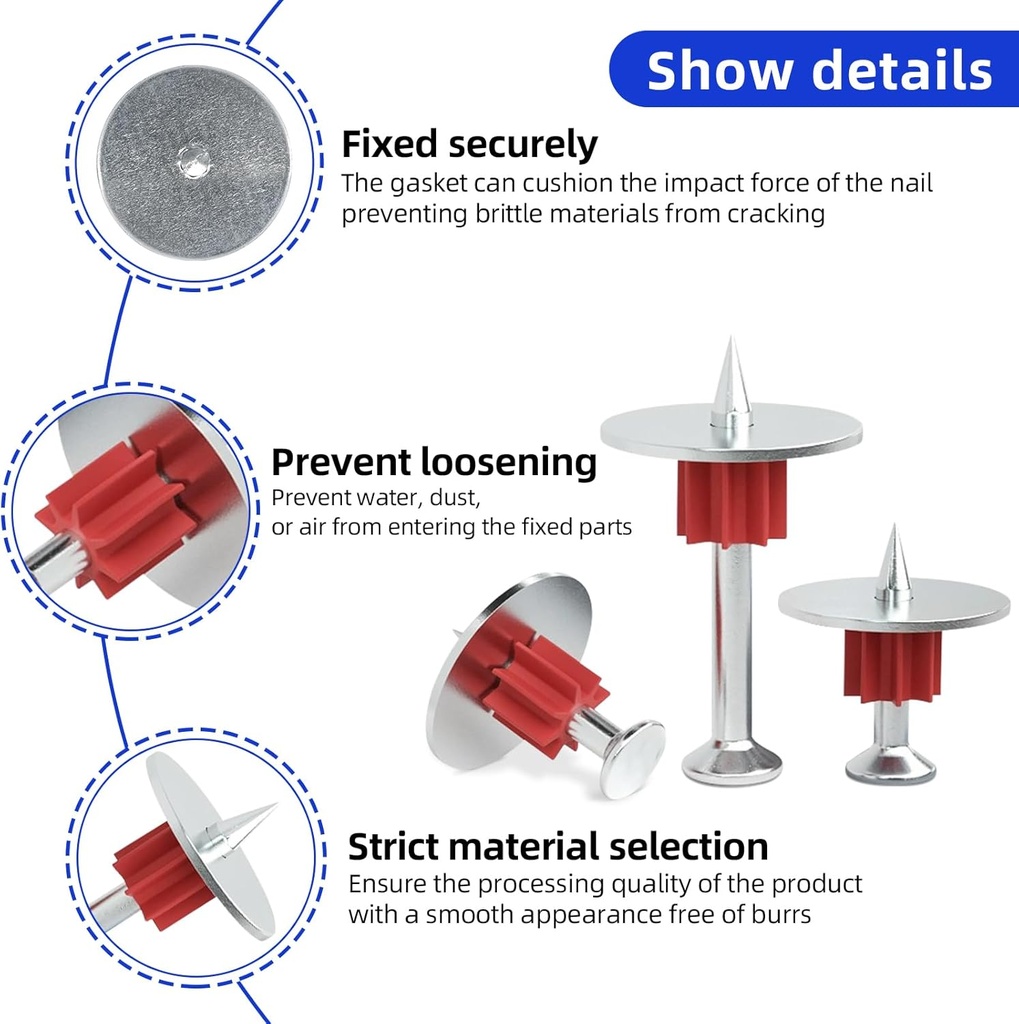 Show details

Fixed securely
The gasket can cushion the impact force of the nail preventing brittle materials from cracking

Prevent loosening
Prevent water, dust, or air from entering the fixed parts

Strict material selection
Ensure the processing quality of the product with a smooth appearance free of burrs