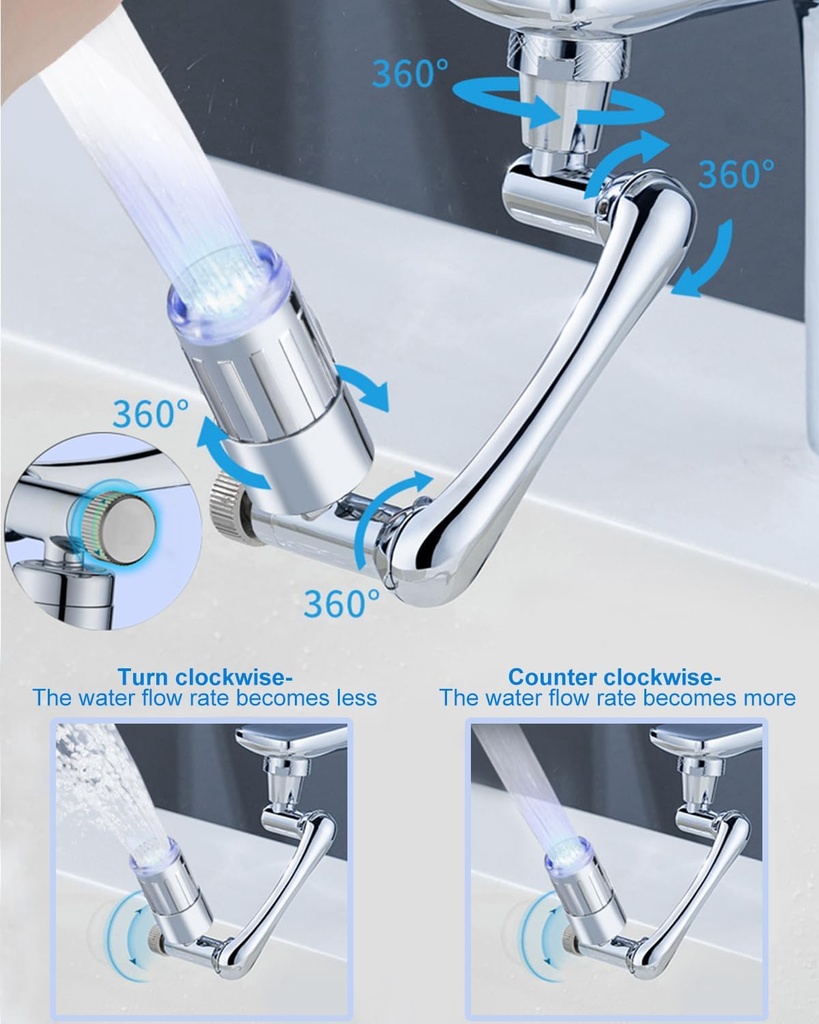 360°

360°

360°

360°

Turn clockwise-
The water flow rate becomes less

Counter clockwise-
The water flow rate becomes more