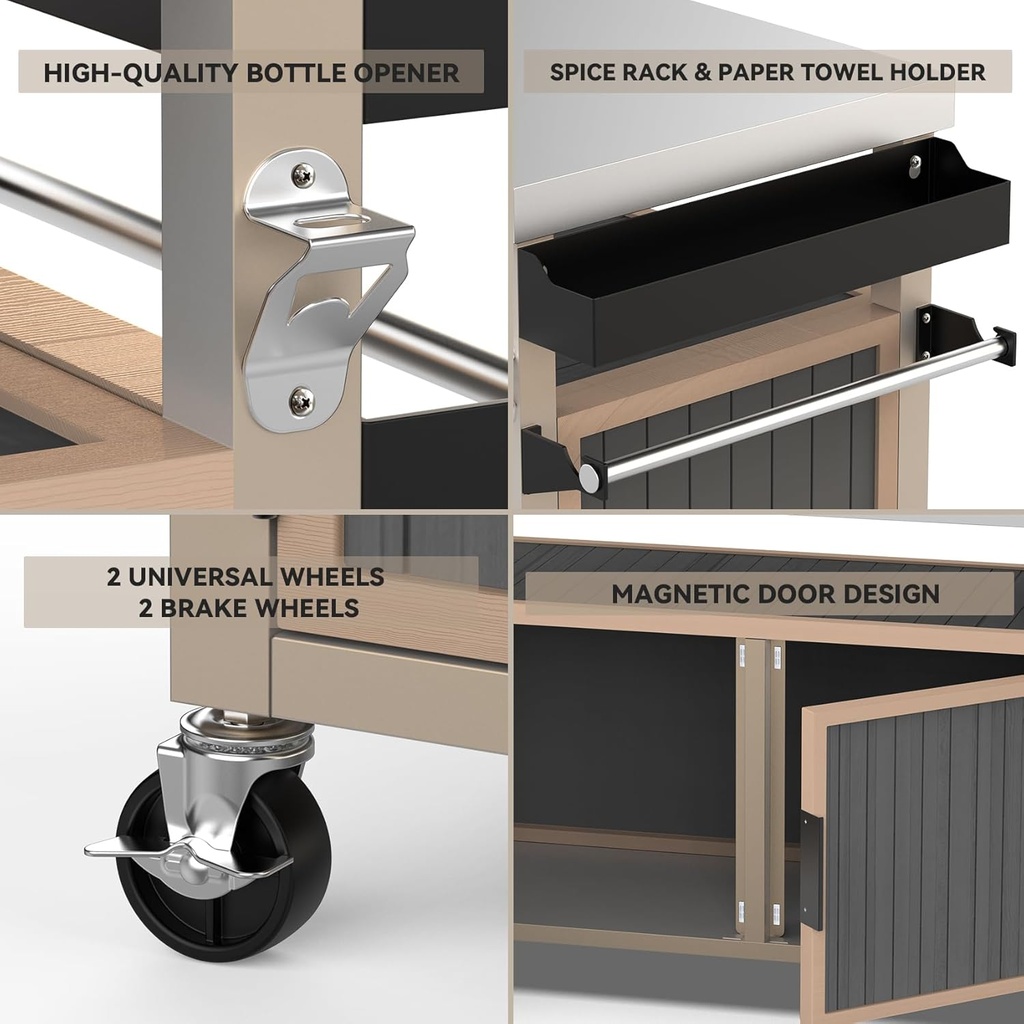 HIGH-QUALITY BOTTLE OPENER

SPICE RACK & PAPER TOWEL HOLDER

2 UNIVERSAL WHEELS
2 BRAKE WHEELS

MAGNETIC DOOR DESIGN