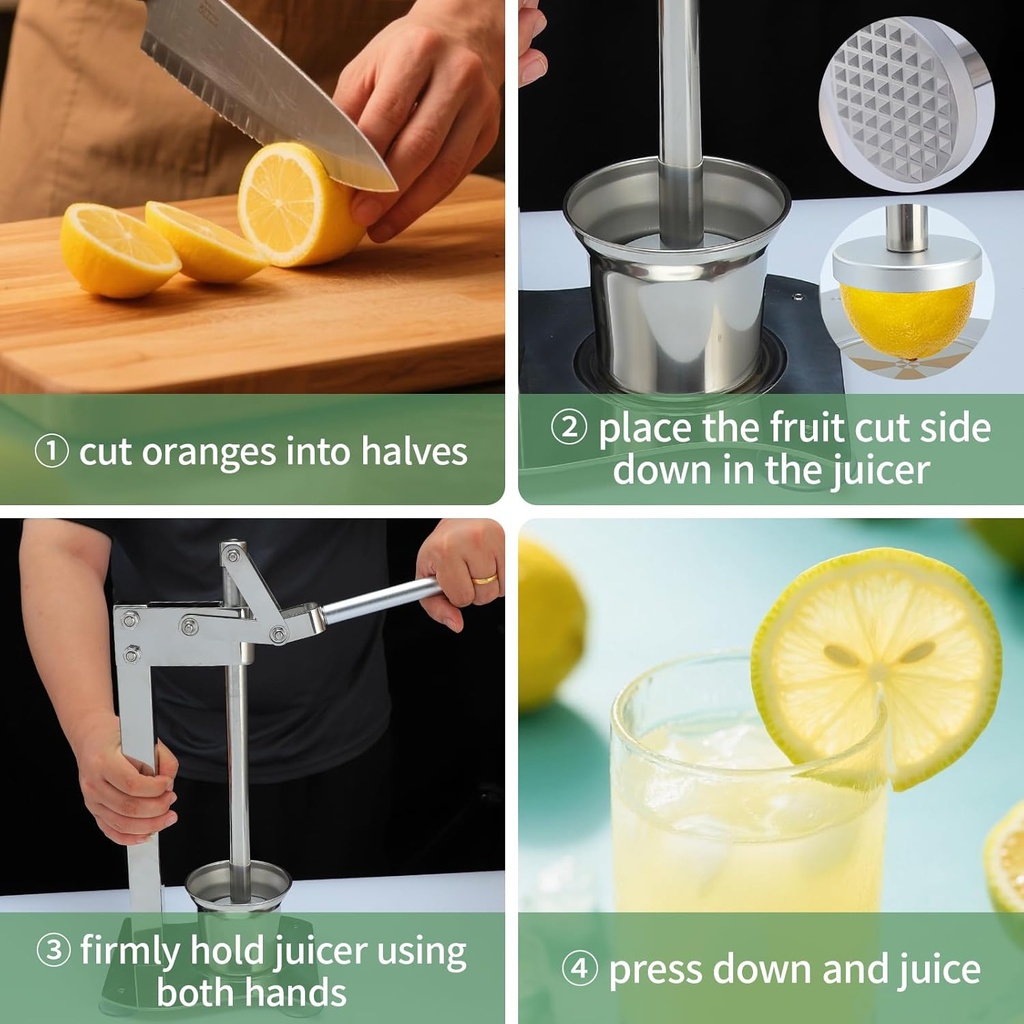 ① cut oranges into halves

② place the fruit cut side down in the juicer

③ firmly hold juicer using both hands

④ press down and juice