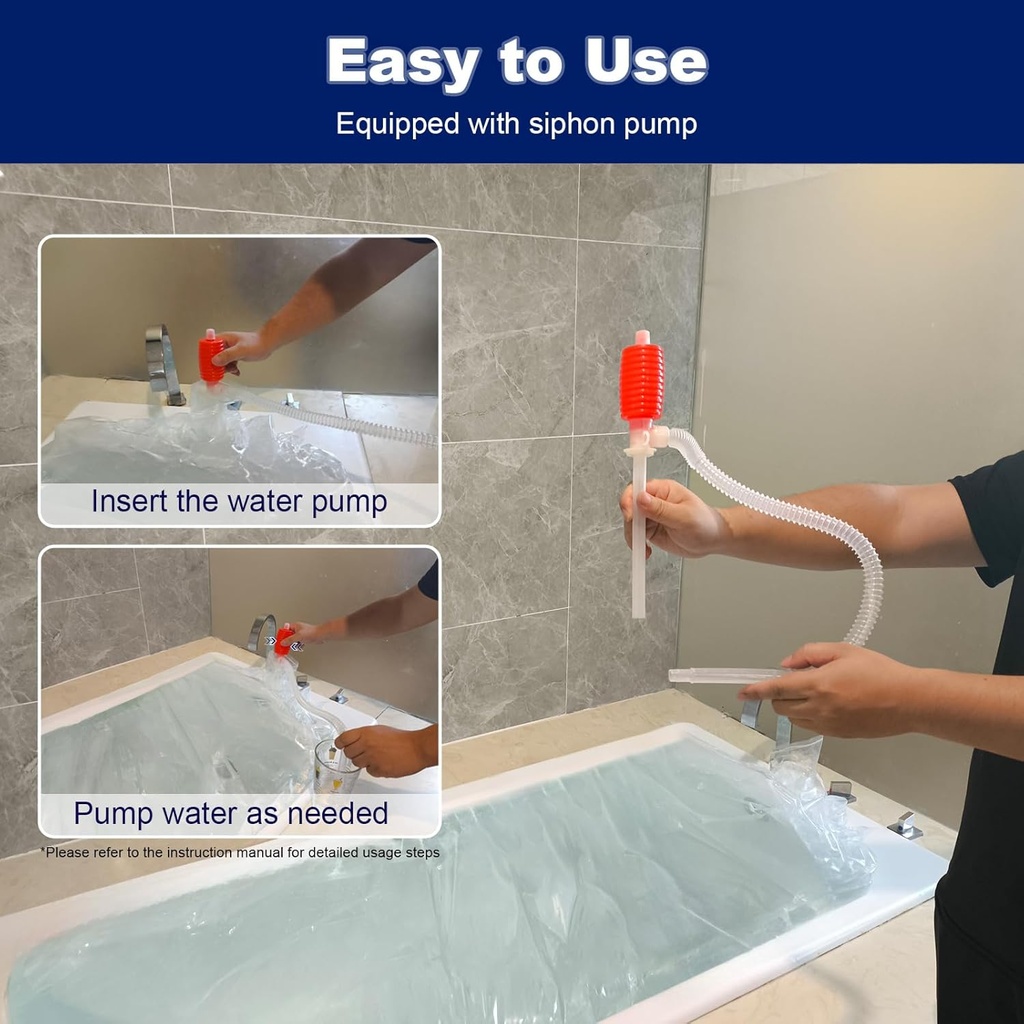 Easy to Use

Equipped with siphon pump

Insert the water pump

Pump water as needed

*Please refer to the instruction manual for detailed usage steps