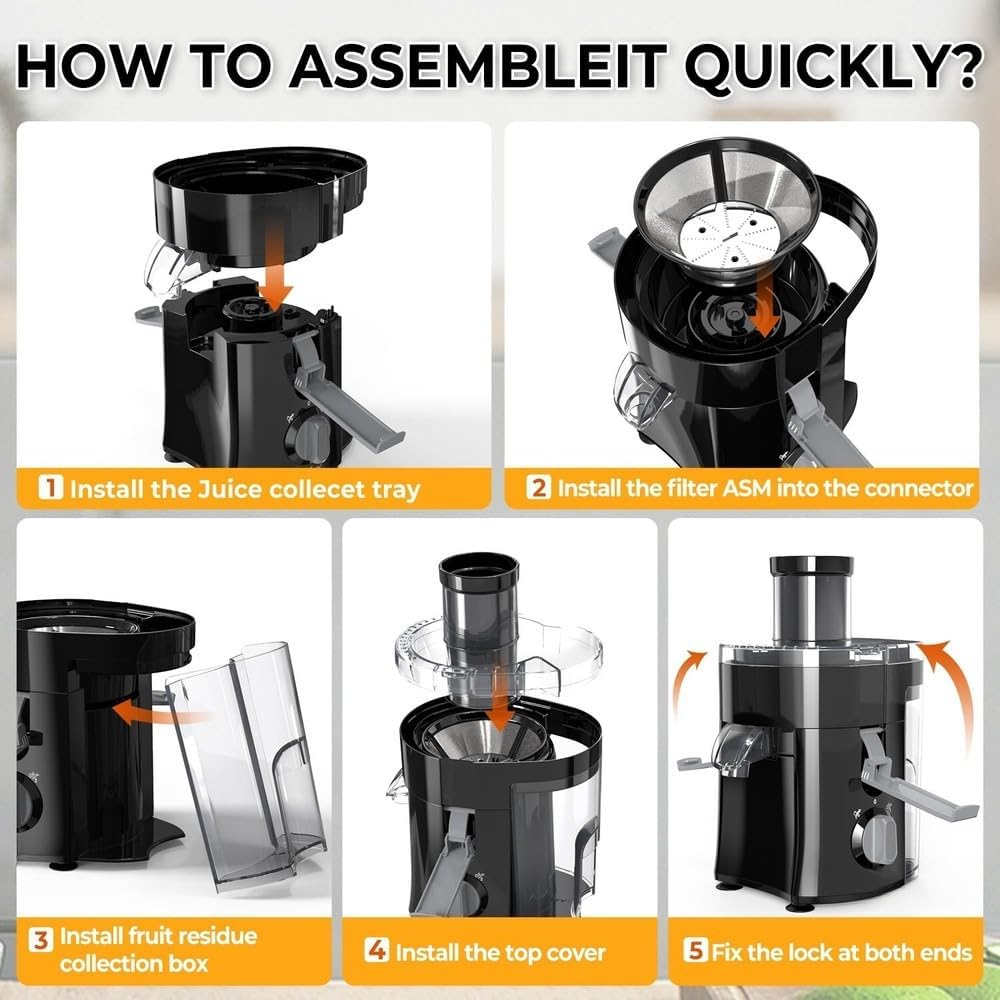 HOW TO ASSEMBLEIT QUICKLY?

1 Install the Juice collecet tray

2 Install the filter ASM into the connector

3 Install fruit residue collection box

4 Install the top cover

5 Fix the lock at both ends