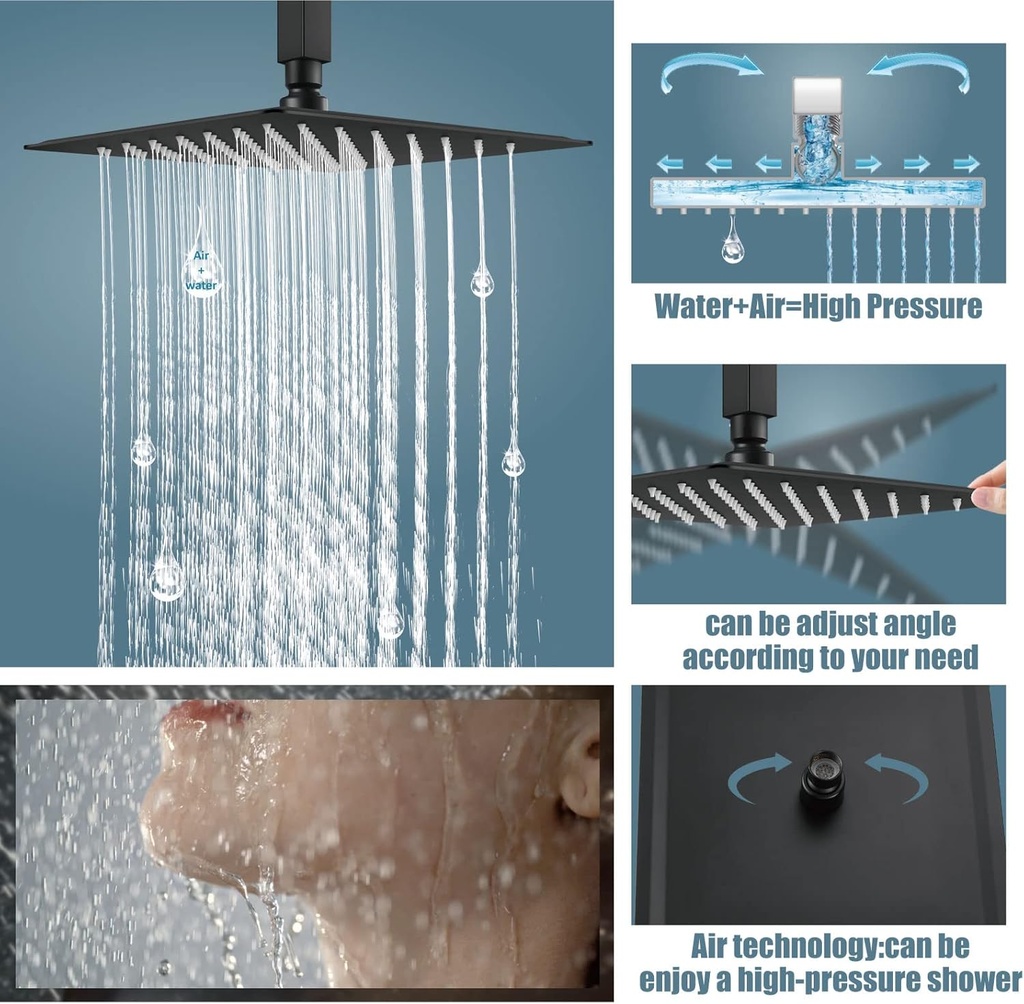 Air
+
water

Water+Air=High Pressure

can be adjust angle according to your need

Air technology:can be enjoy a high-pressure shower