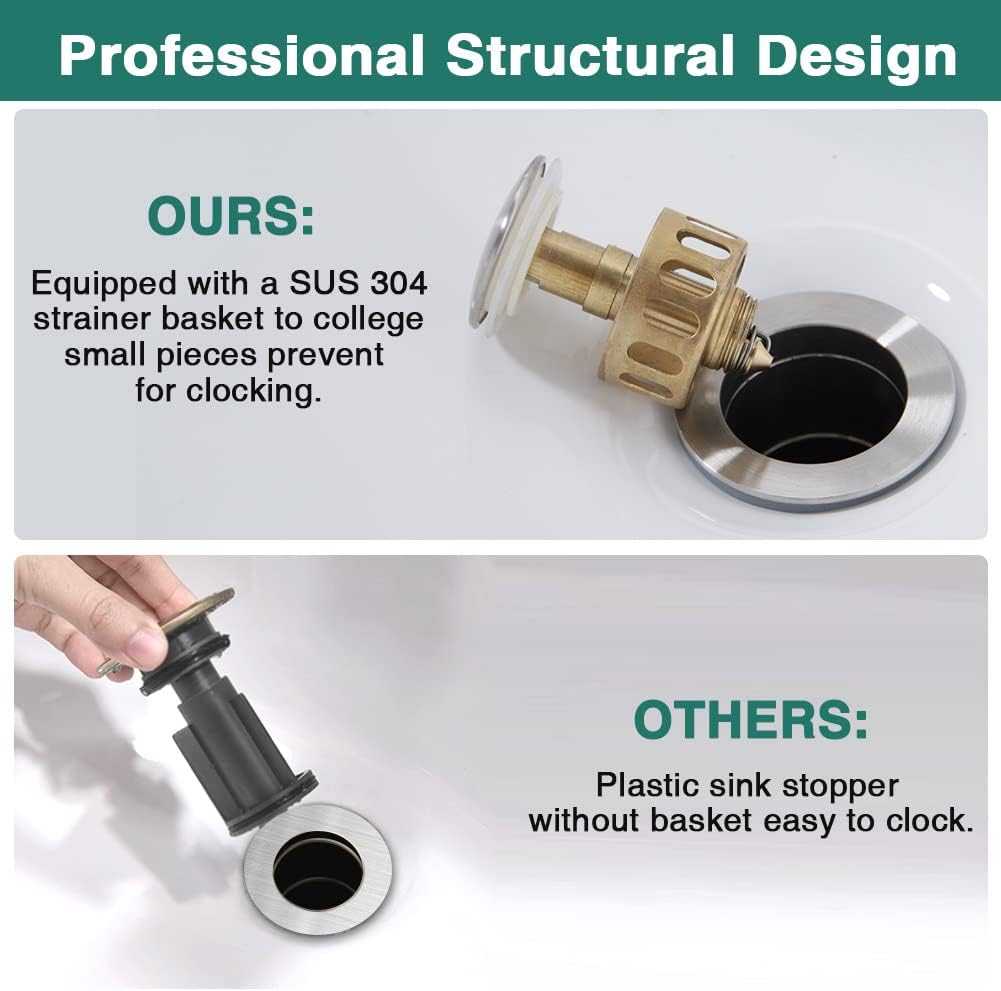 Professional Structural Design

OURS:

Equipped with a SUS 304 strainer basket to college small pieces prevent for clocking.

OTHERS:

Plastic sink stopper without basket easy to clock.