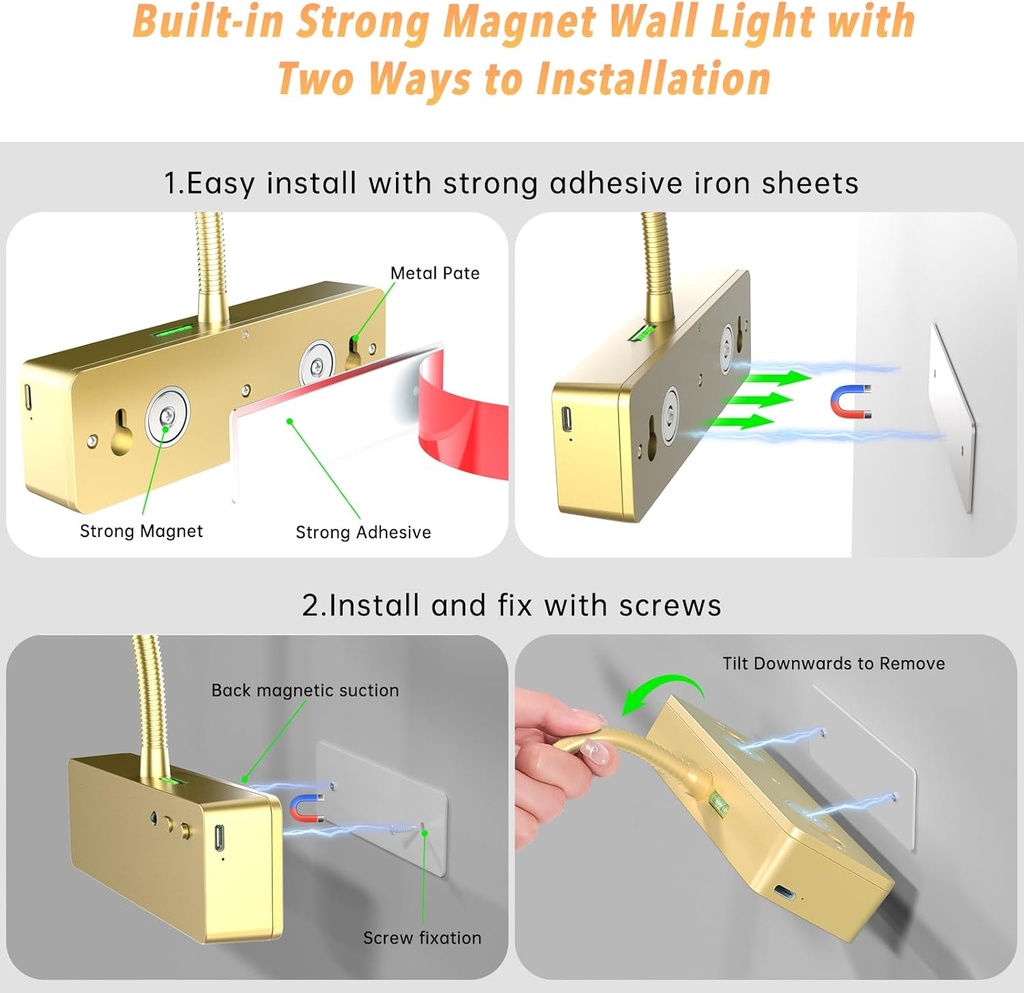 Built-in Strong Magnet Wall Light with Two Ways to Installation

1.Easy install with strong adhesive iron sheets

Metal Pate

Strong Magnet

Strong Adhesive

2.Install and fix with screws

Back magnetic suction

Screw fixation

Tilt Downwards to Remove