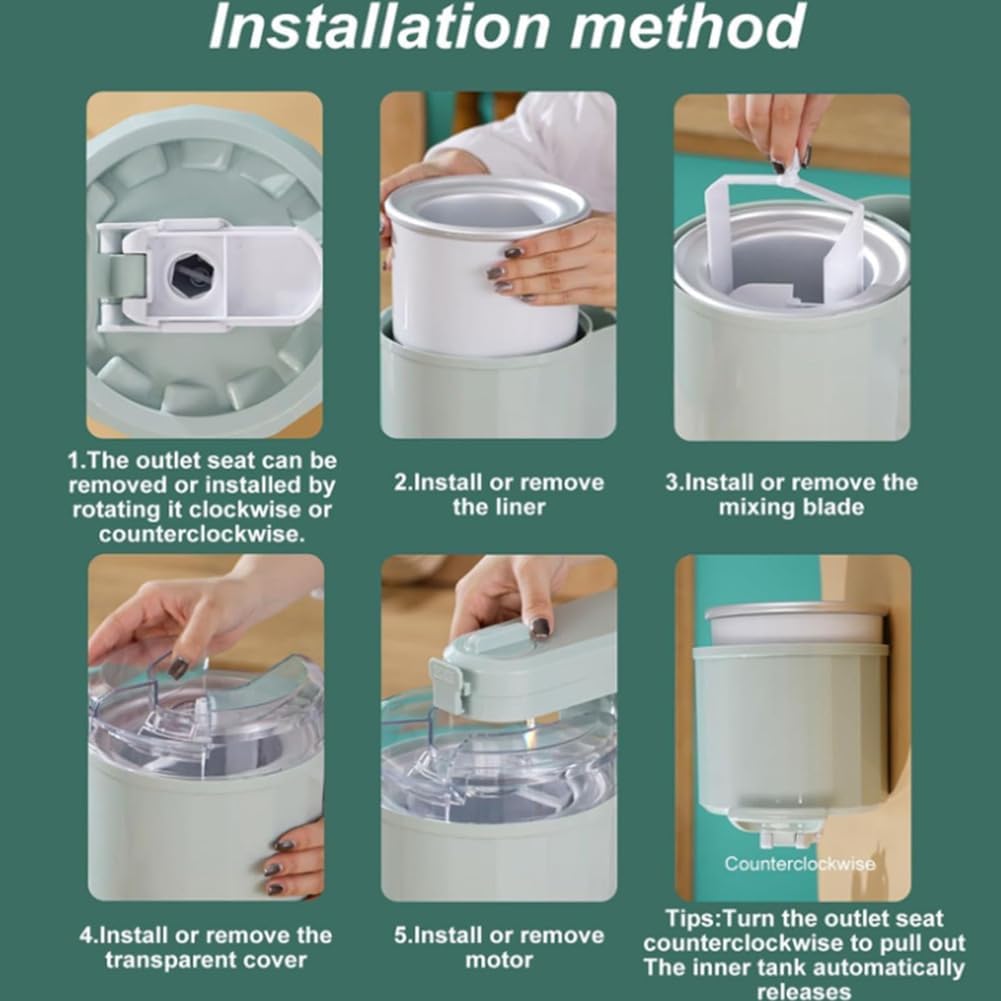 Installation method

1.The outlet seat can be removed or installed by rotating it clockwise or counterclockwise.

2.Install or remove the liner

3.Install or remove the mixing blade

4.Install or remove the transparent cover

5.Install or remove motor

Counterclockwise

Tips:Turn the outlet seat counterclockwise to pull out The inner tank automatically releases