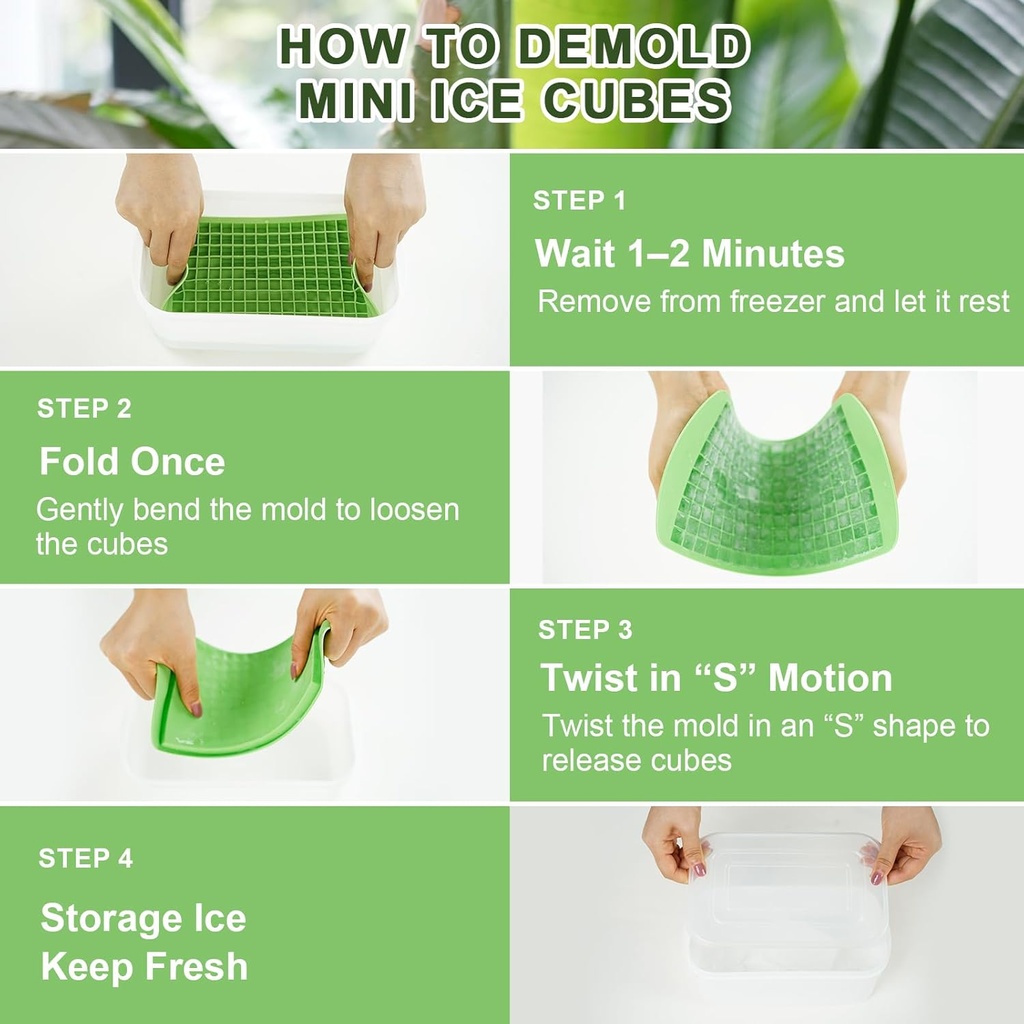 HOW TO DEMOLD MINI ICE CUBES

STEP 1

Wait 1–2 Minutes

Remove from freezer and let it rest

STEP 2

Fold Once

Gently bend the mold to loosen the cubes

STEP 3

Twist in “S” Motion

Twist the mold in an “S” shape to release cubes

STEP 4

Storage Ice Keep Fresh