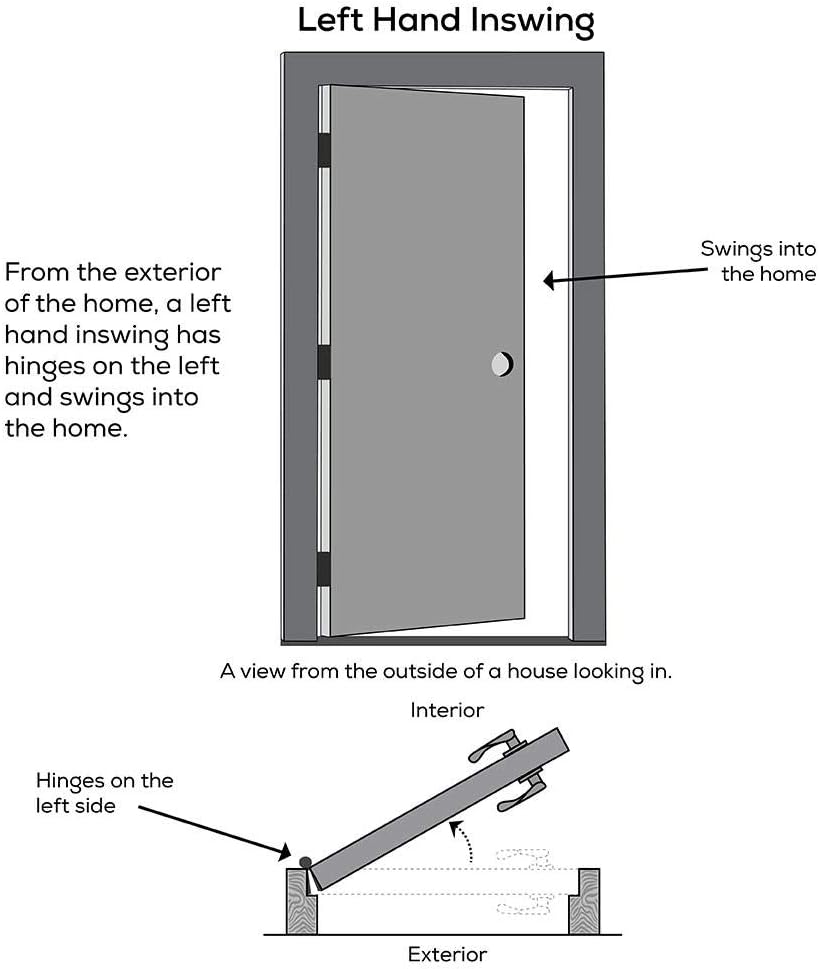 Left Hand Inswing

From the exterior of the home, a left hand inswing has hinges on the left and swings into the home.

Swings into the home

A view from the outside of a house looking in.

Interior

Hinges on the left side

Exterior