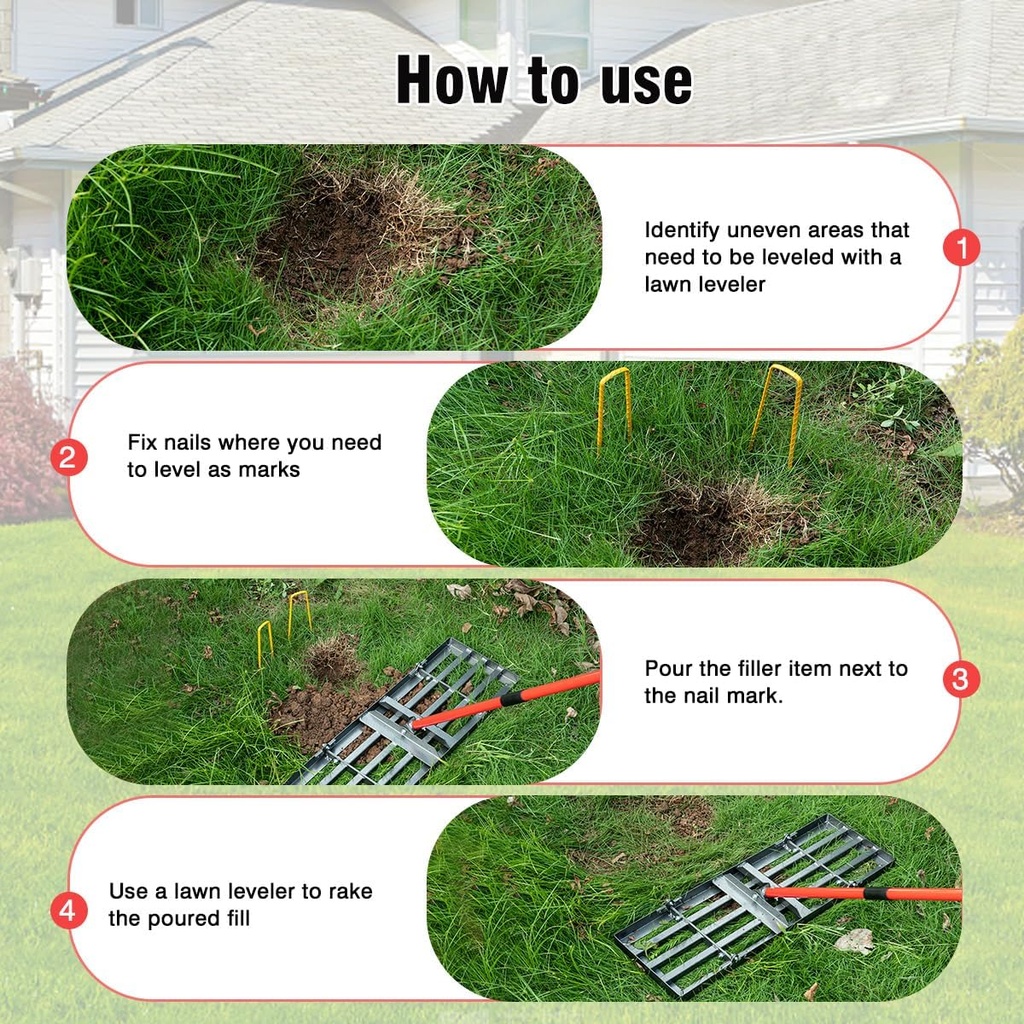 How to use

Identify uneven areas that need to be leveled with a lawn leveler

1

2

Fix nails where you need to level as marks

Pour the filler item next to the nail mark.

3

4

Use a lawn leveler to rake the poured fill