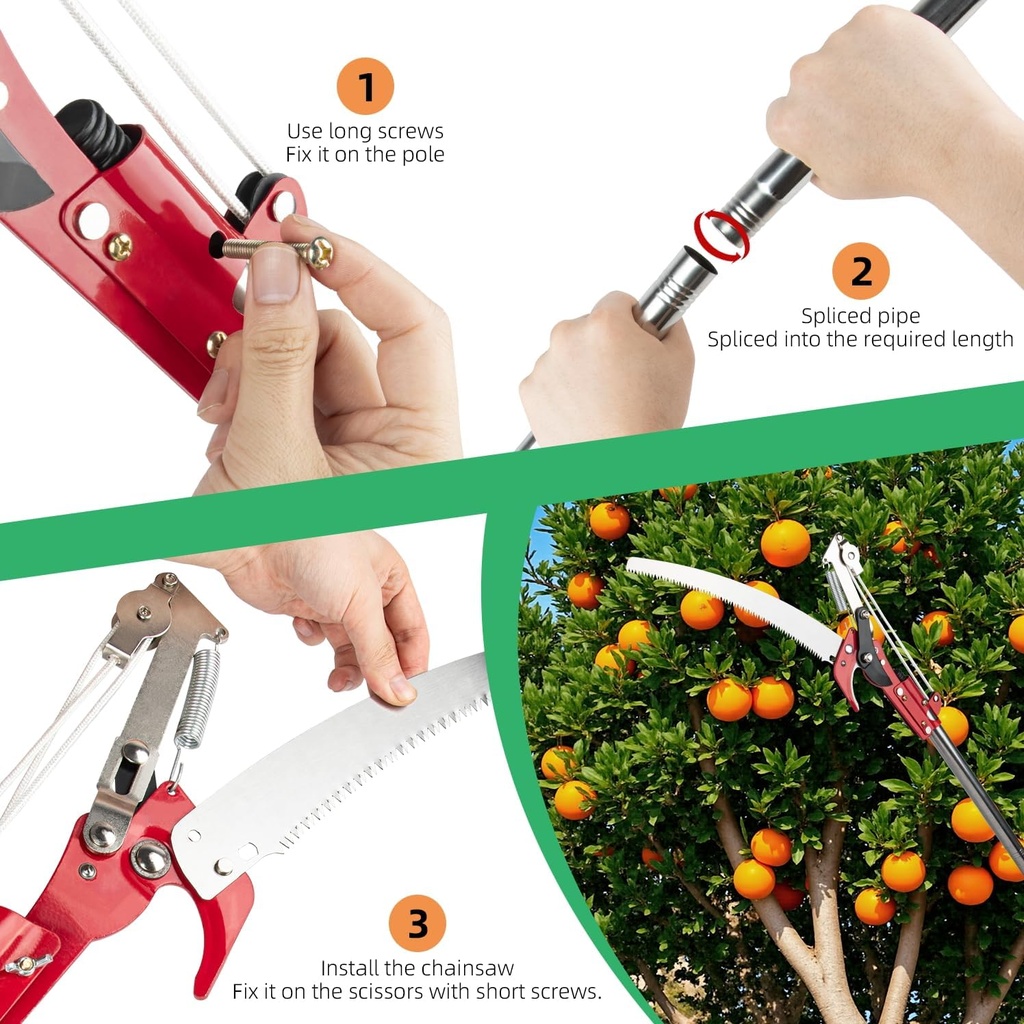 1
Use long screws
Fix it on the pole

2
Spliced pipe
Spliced into the required length

3
Install the chainsaw
Fix it on the scissors with short screws.