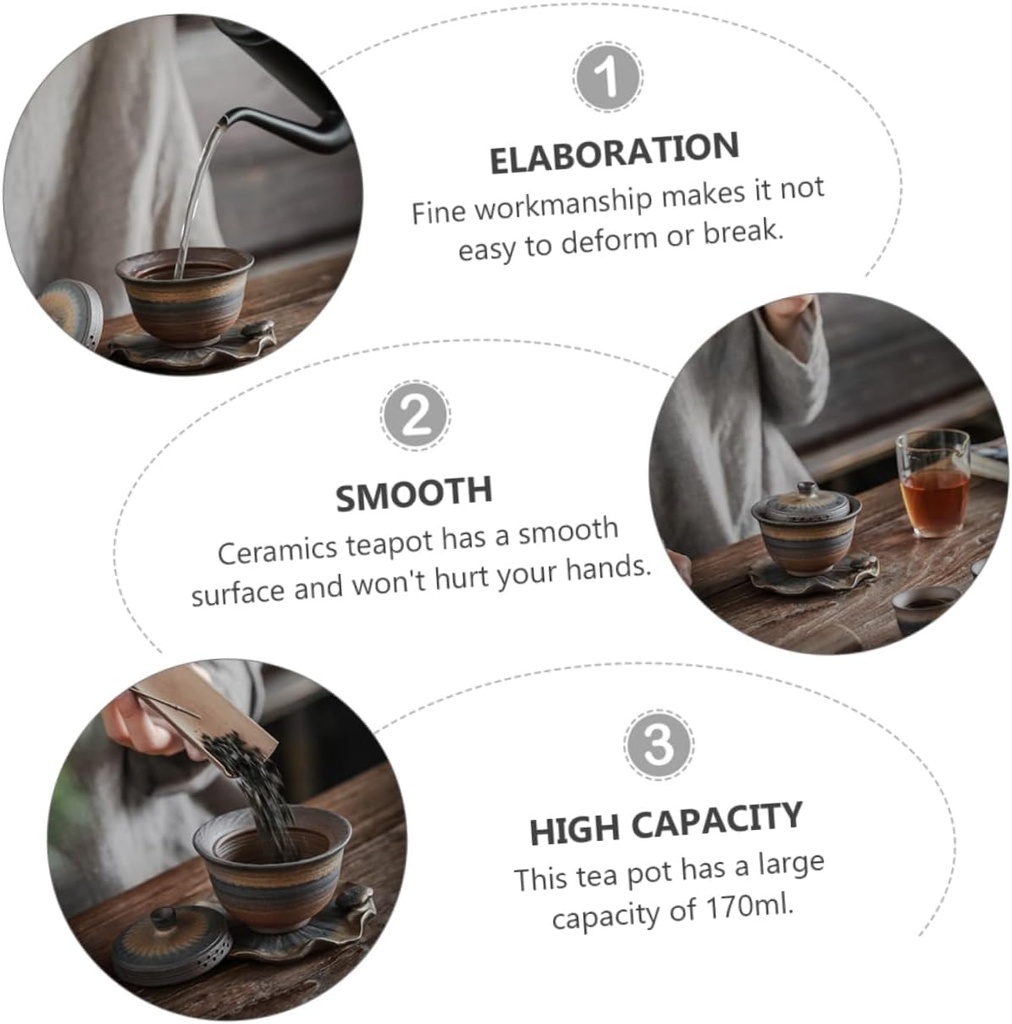 1

ELABORATION

Fine workmanship makes it not easy to deform or break.

2

SMOOTH

Ceramics teapot has a smooth surface and won't hurt your hands.

3

HIGH CAPACITY

This tea pot has a large capacity of 170ml.