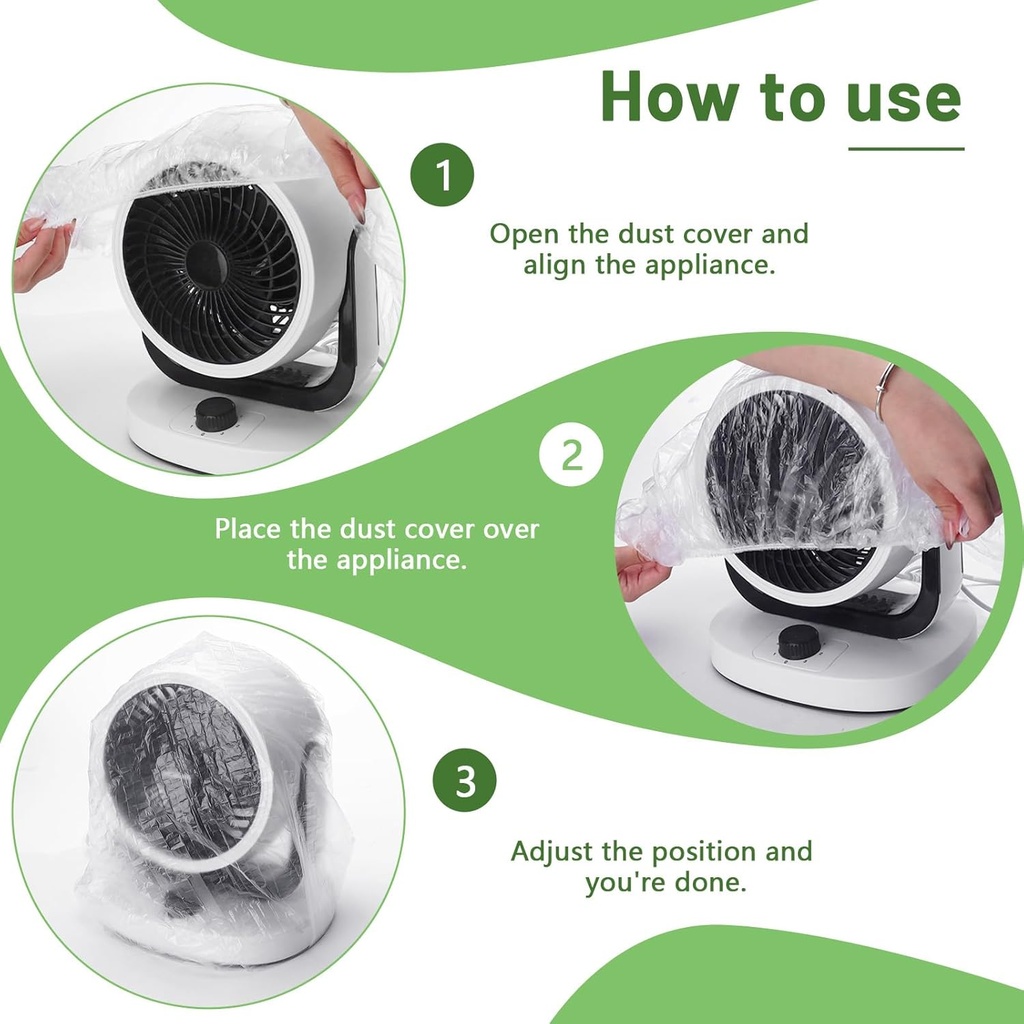 How to use

1

Open the dust cover and align the appliance.

2

Place the dust cover over the appliance.

3

Adjust the position and you're done.