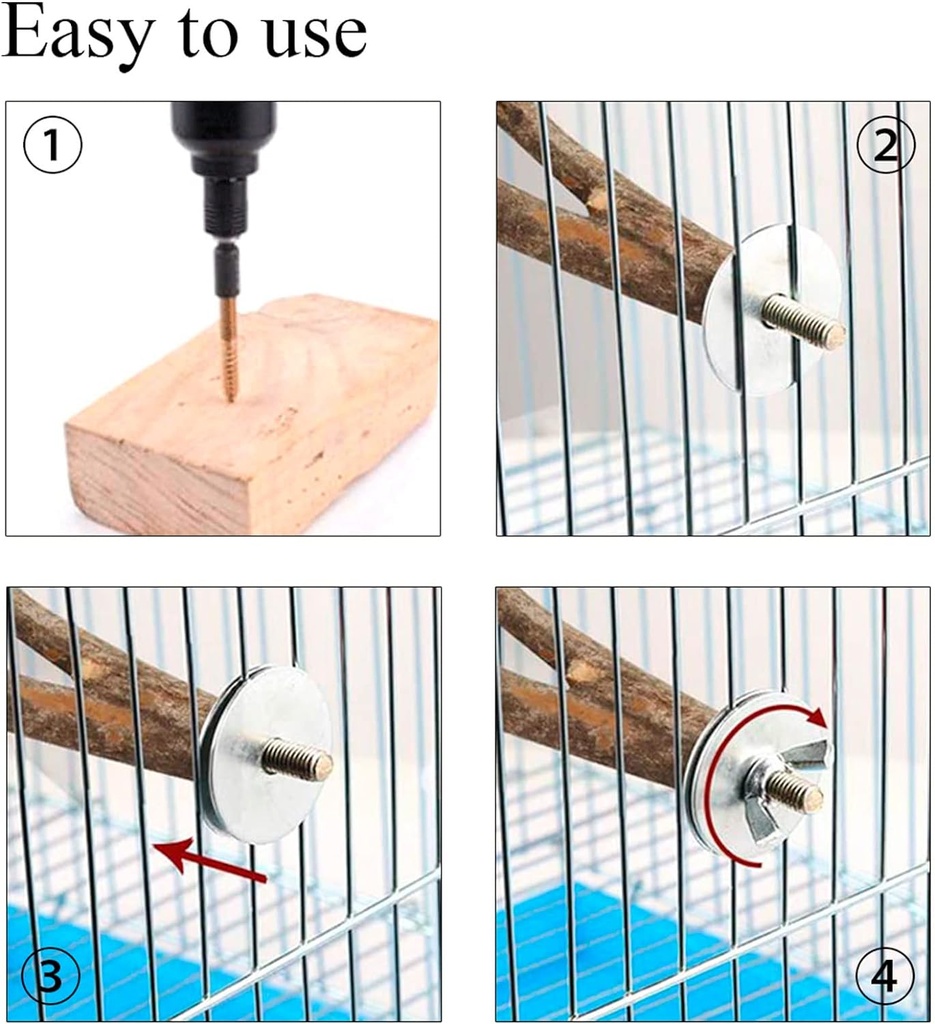 Easy to use

1

2

3

4