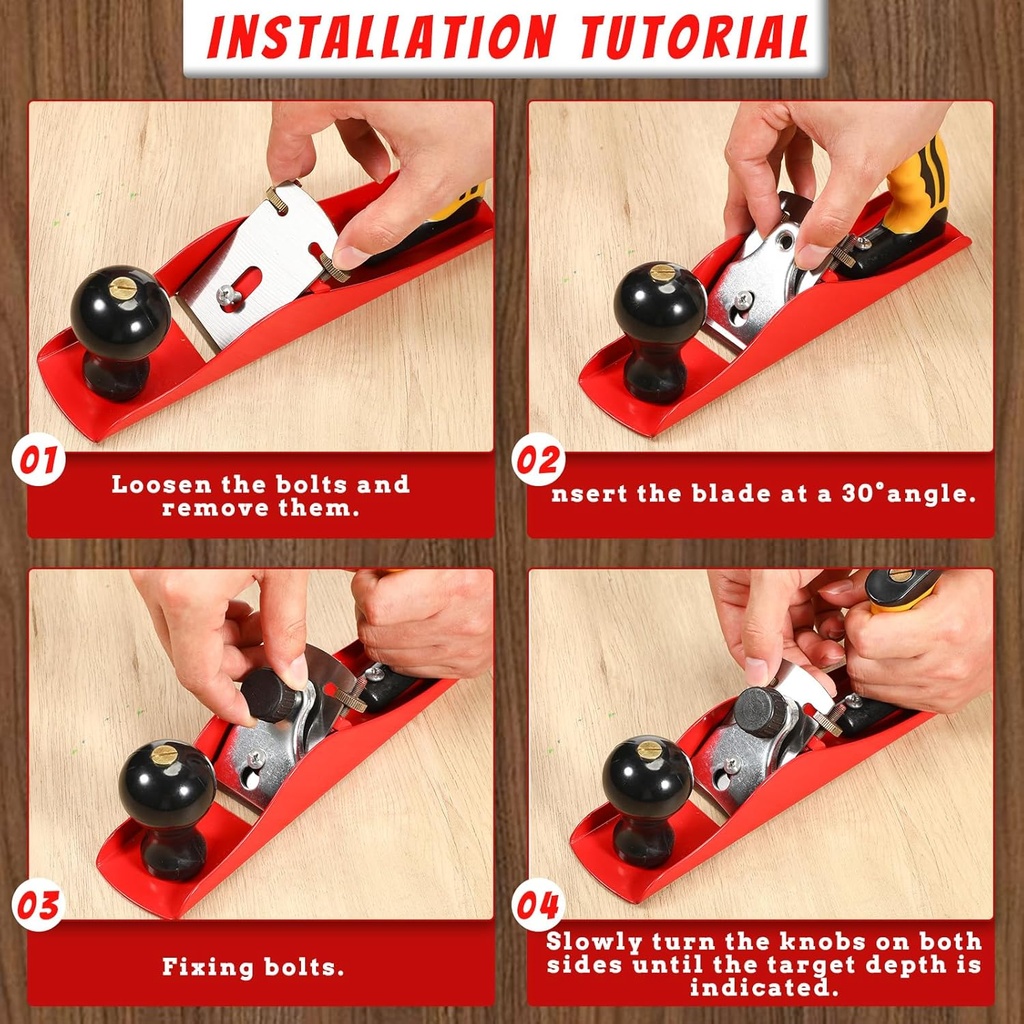 INSTALLATION TUTORIAL

01

Loosen the bolts and remove them.

02

nsert the blade at a 30°angle.

03

Fixing bolts.

04

Slowly turn the knobs on both sides until the target depth is indicated.