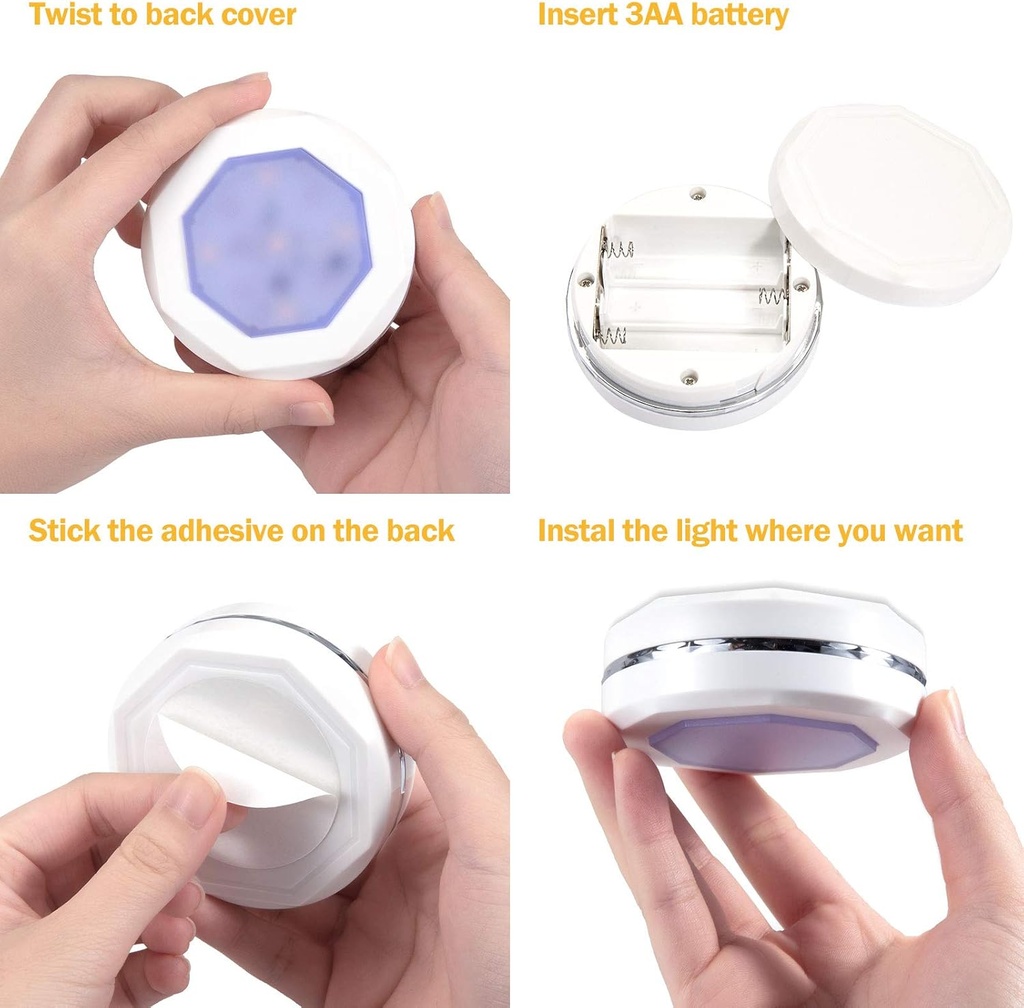 Twist to back cover

Insert 3AA battery

Stick the adhesive on the back

Instal the light where you want