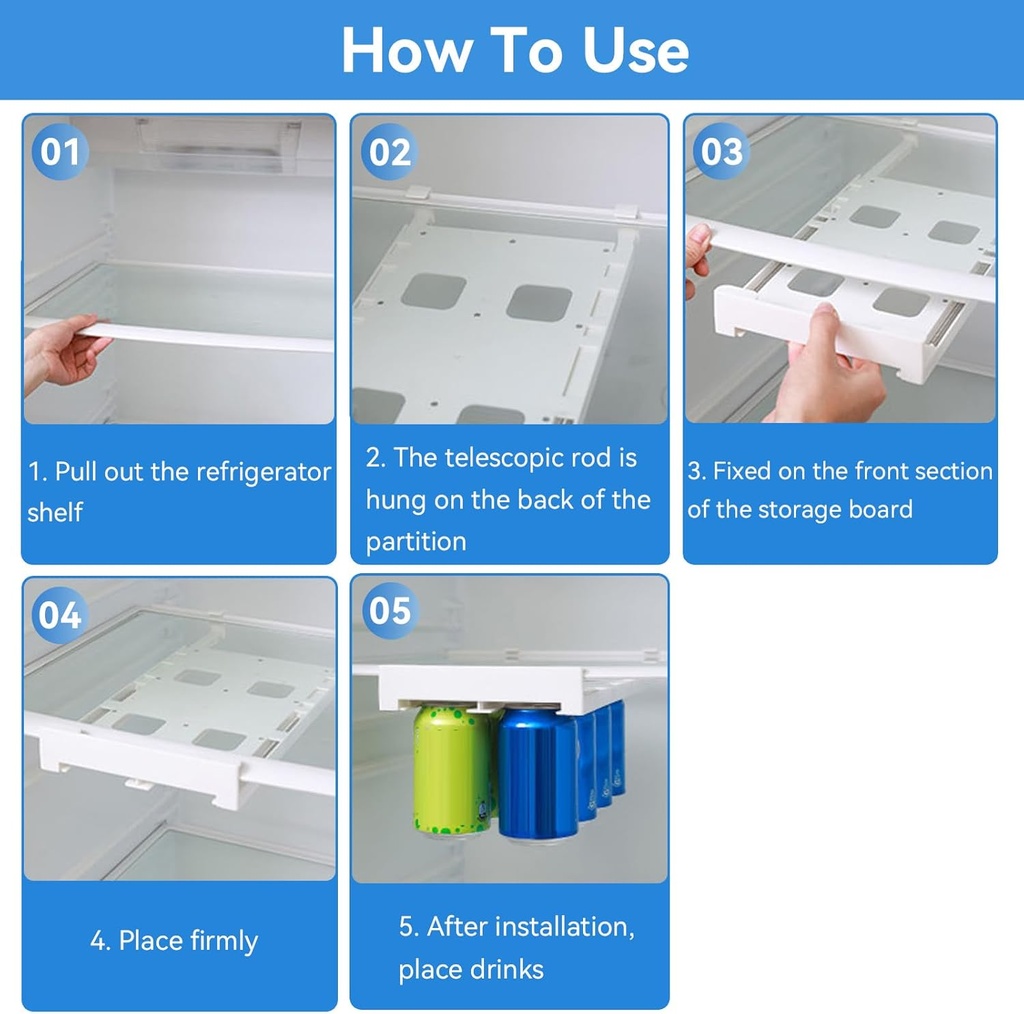 How To Use

01

1. Pull out the refrigerator shelf

02

2. The telescopic rod is hung on the back of the partition

03

3. Fixed on the front section of the storage board

04

4. Place firmly

05

5. After installation, place drinks