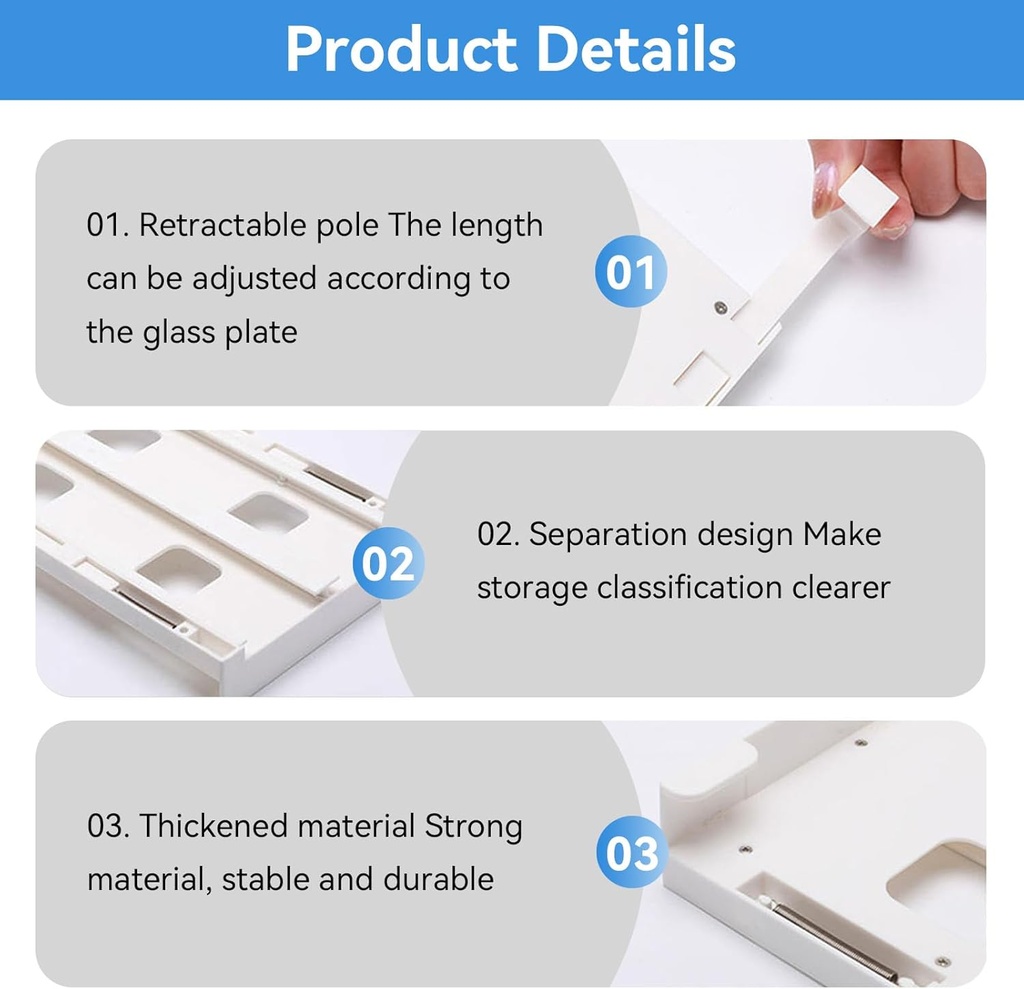 Product Details

01. Retractable pole The length can be adjusted according to the glass plate

01

02

02. Separation design Make storage classification clearer

03. Thickened material Strong material, stable and durable

03