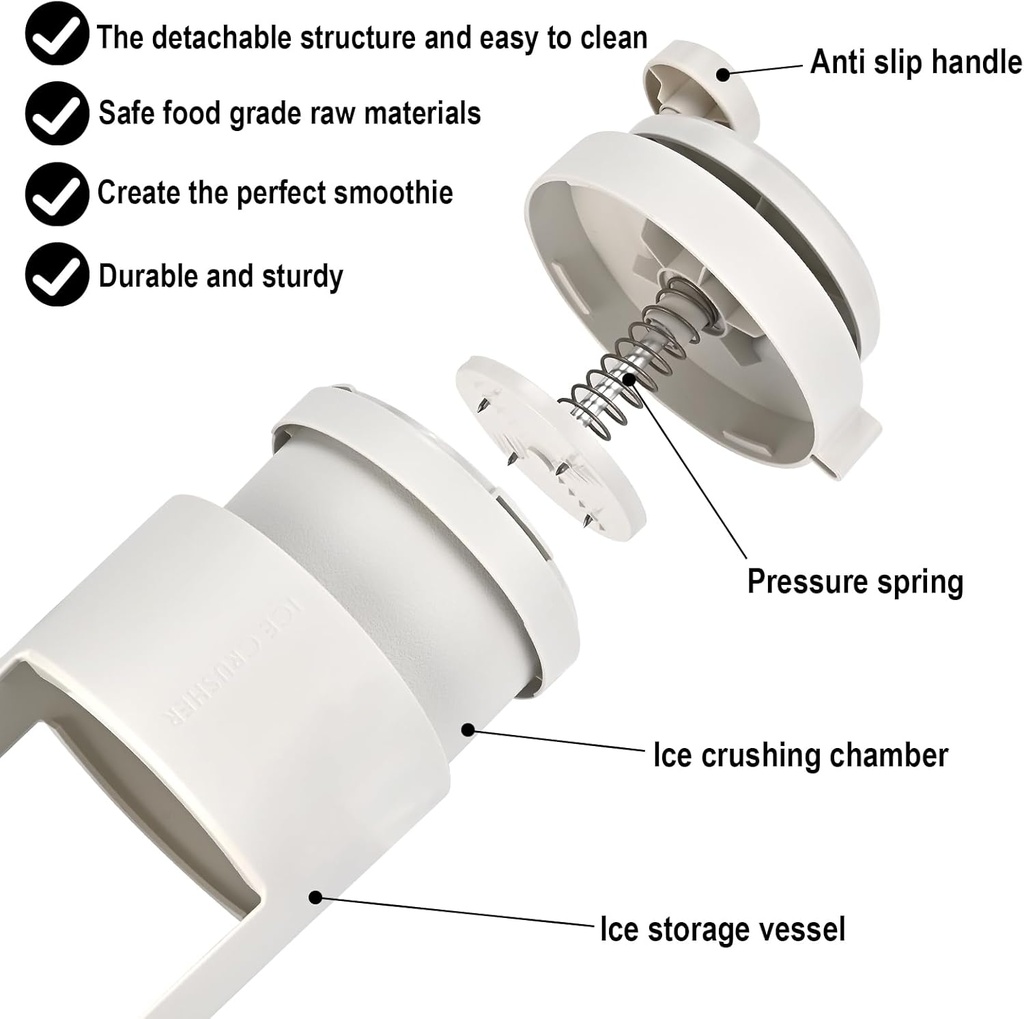 The detachable structure and easy to clean
Safe food grade raw materials
Create the perfect smoothie
Durable and sturdy

Anti slip handle

Pressure spring

ICE CRUSHER

Ice crushing chamber

Ice storage vessel