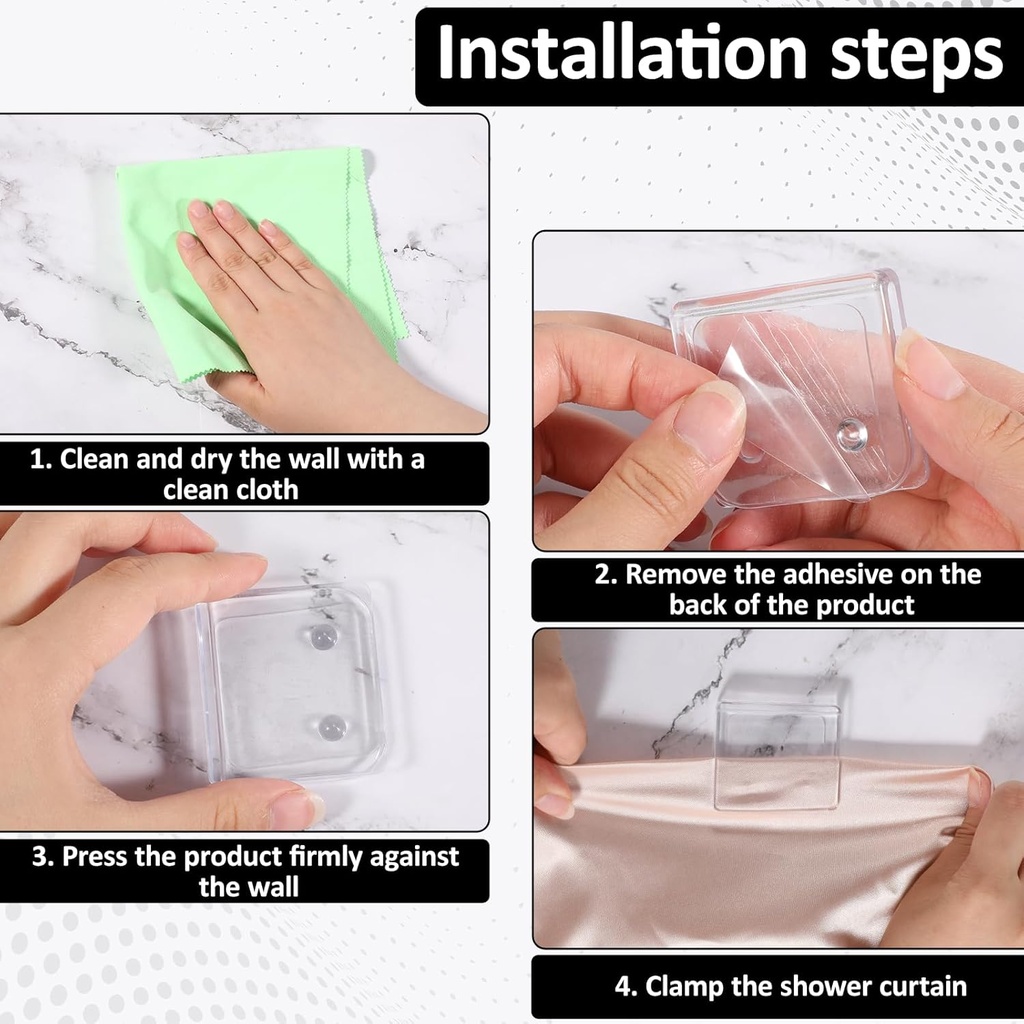 Installation steps

1. Clean and dry the wall with a clean cloth

2. Remove the adhesive on the back of the product

3. Press the product firmly against the wall

4. Clamp the shower curtain