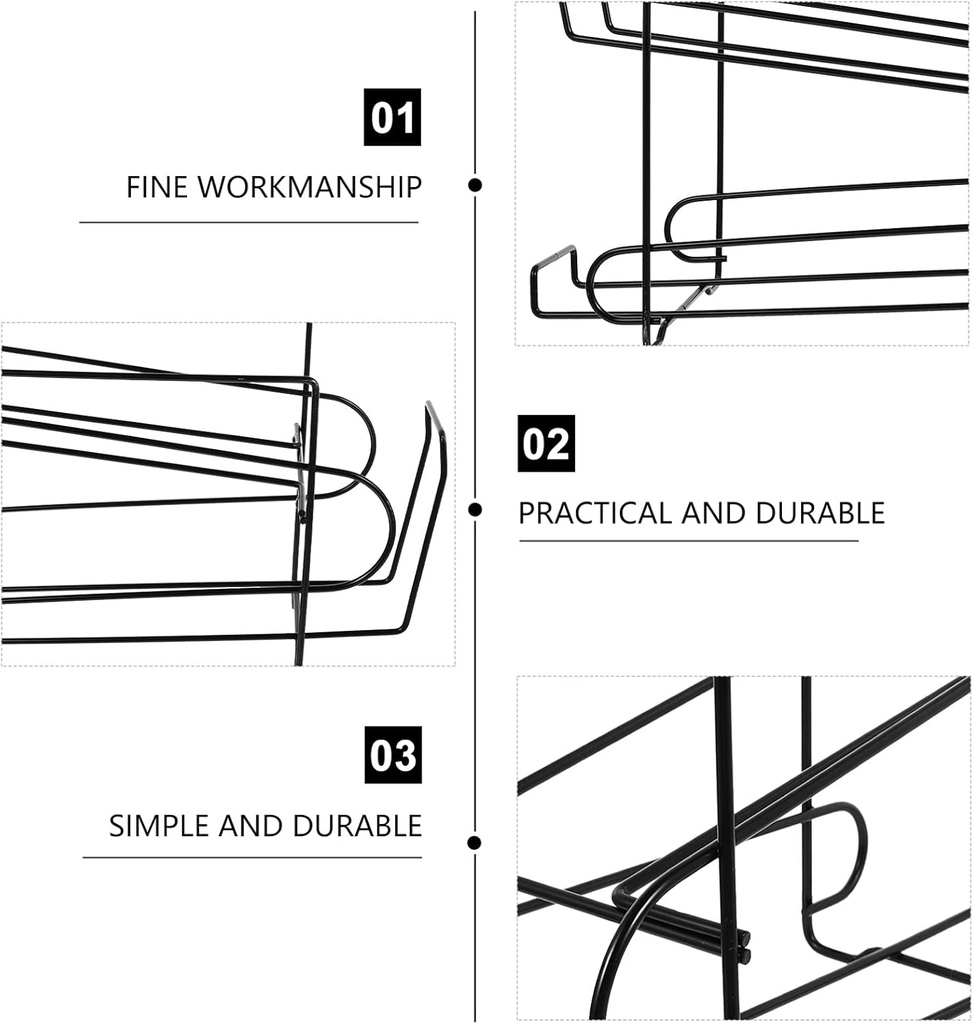 01

FINE WORKMANSHIP

02

PRACTICAL AND DURABLE

03

SIMPLE AND DURABLE