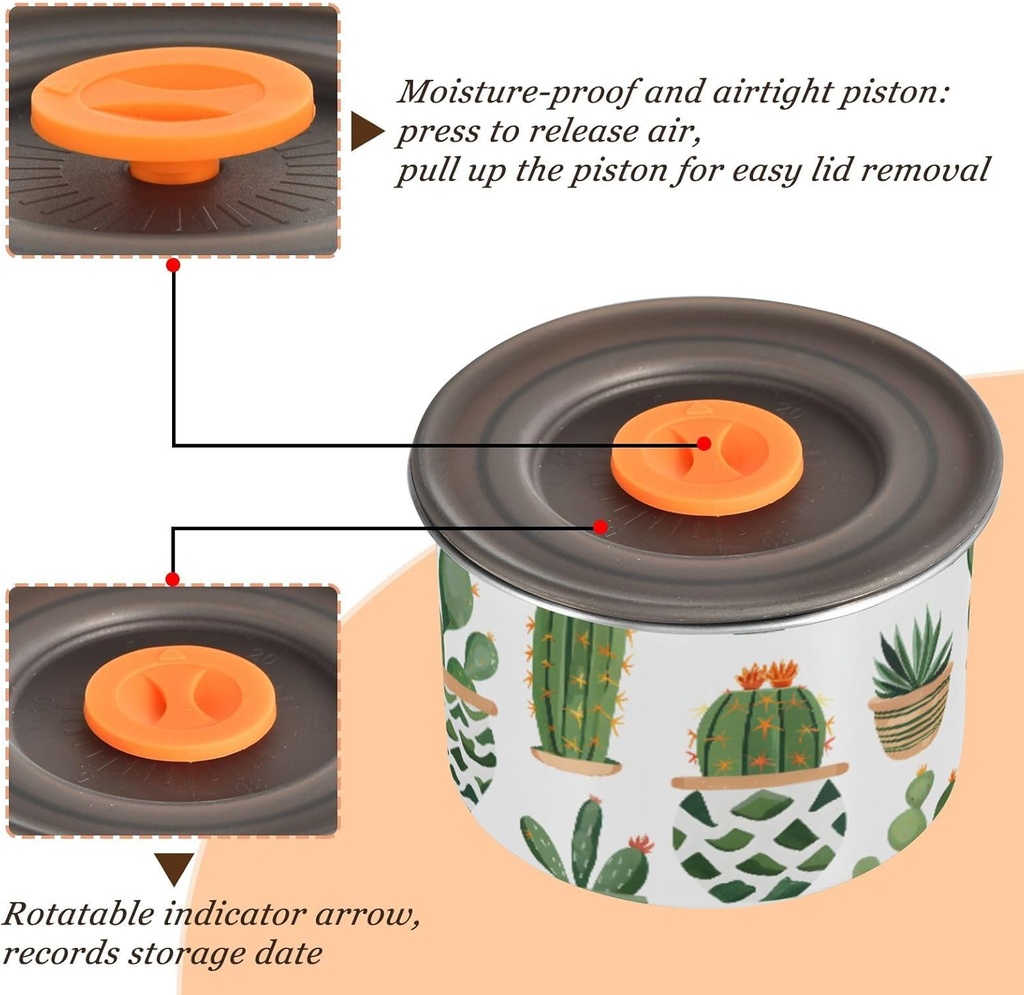 Moisture-proof and airtight piston:
press to release air,
pull up the piston for easy lid removal

Rotatable indicator arrow,
records storage date