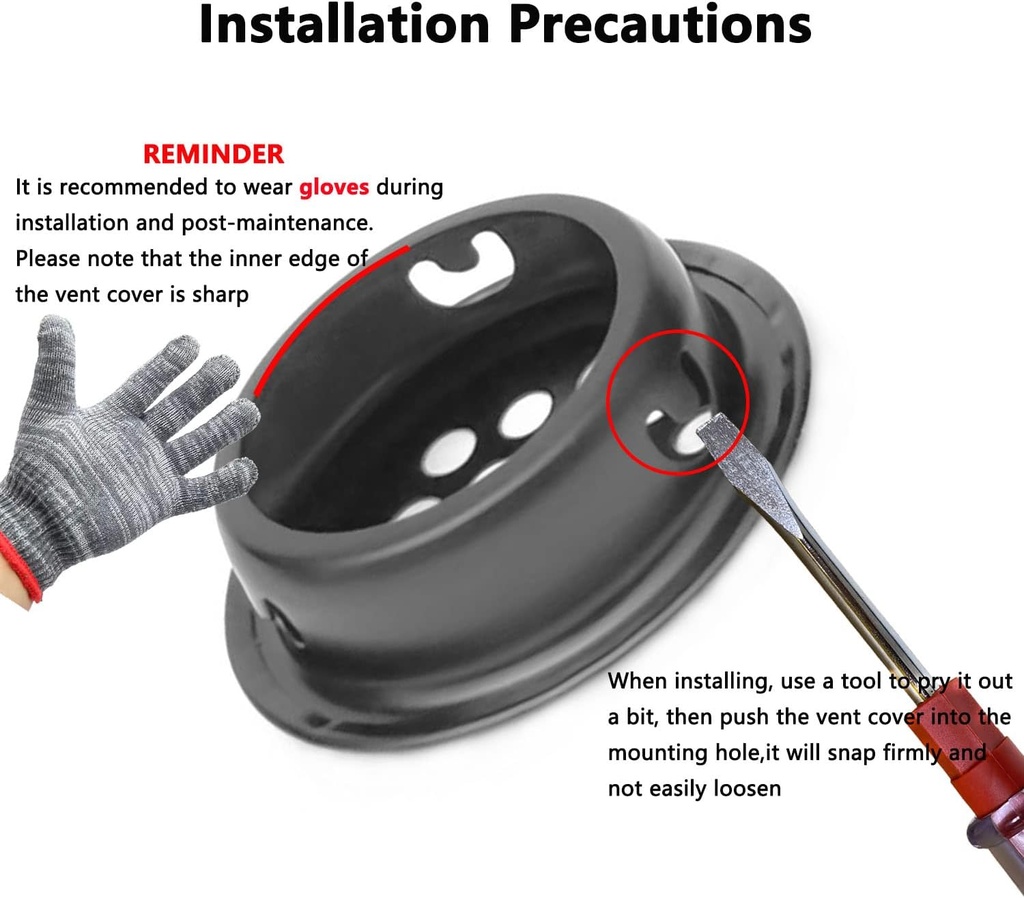 Installation Precautions

REMINDER
It is recommended to wear gloves during installation and post-maintenance. Please note that the inner edge of the vent cover is sharp

When installing, use a tool to pry it out a bit, then push the vent cover into the mounting hole,it will snap firmly and not easily loosen