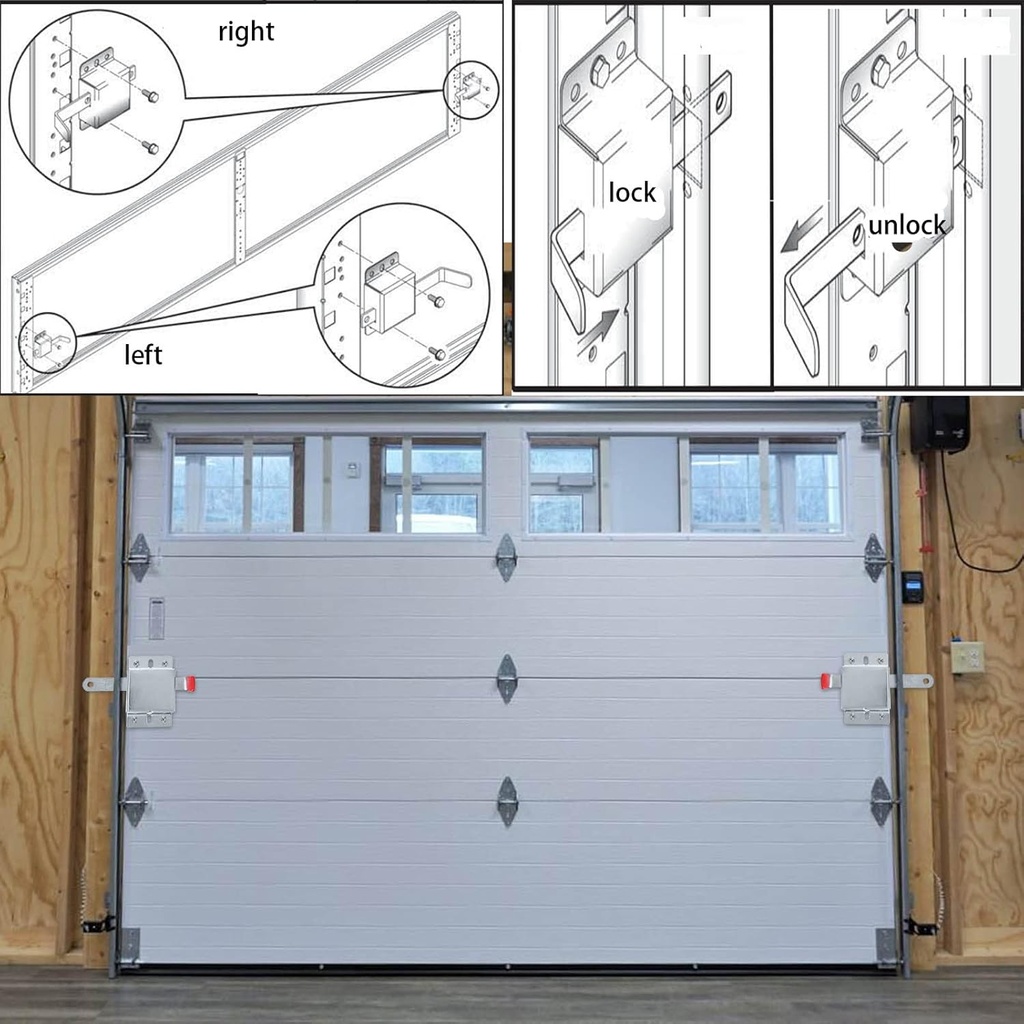 right

left

lock

unlock