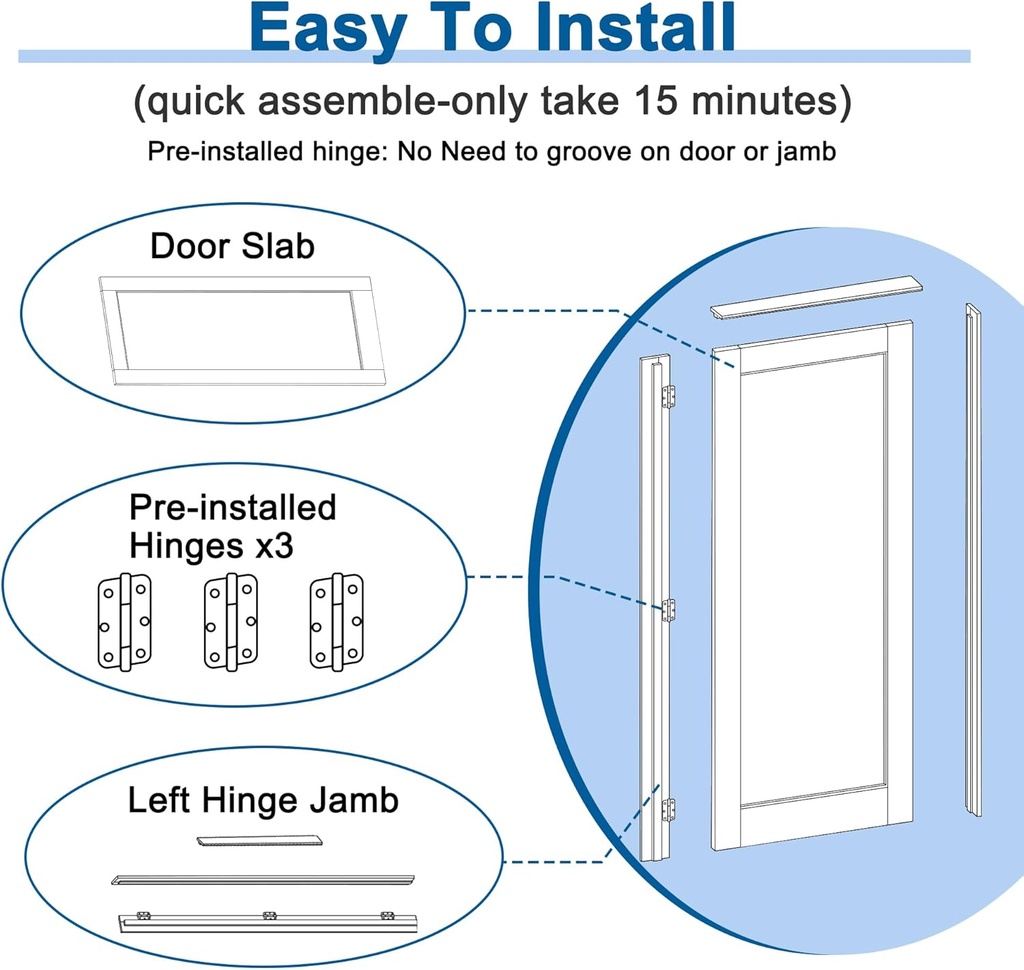 Easy To Install

(quick assemble-only take 15 minutes)

Pre-installed hinge: No Need to groove on door or jamb

Door Slab

Pre-installed Hinges x3

Left Hinge Jamb