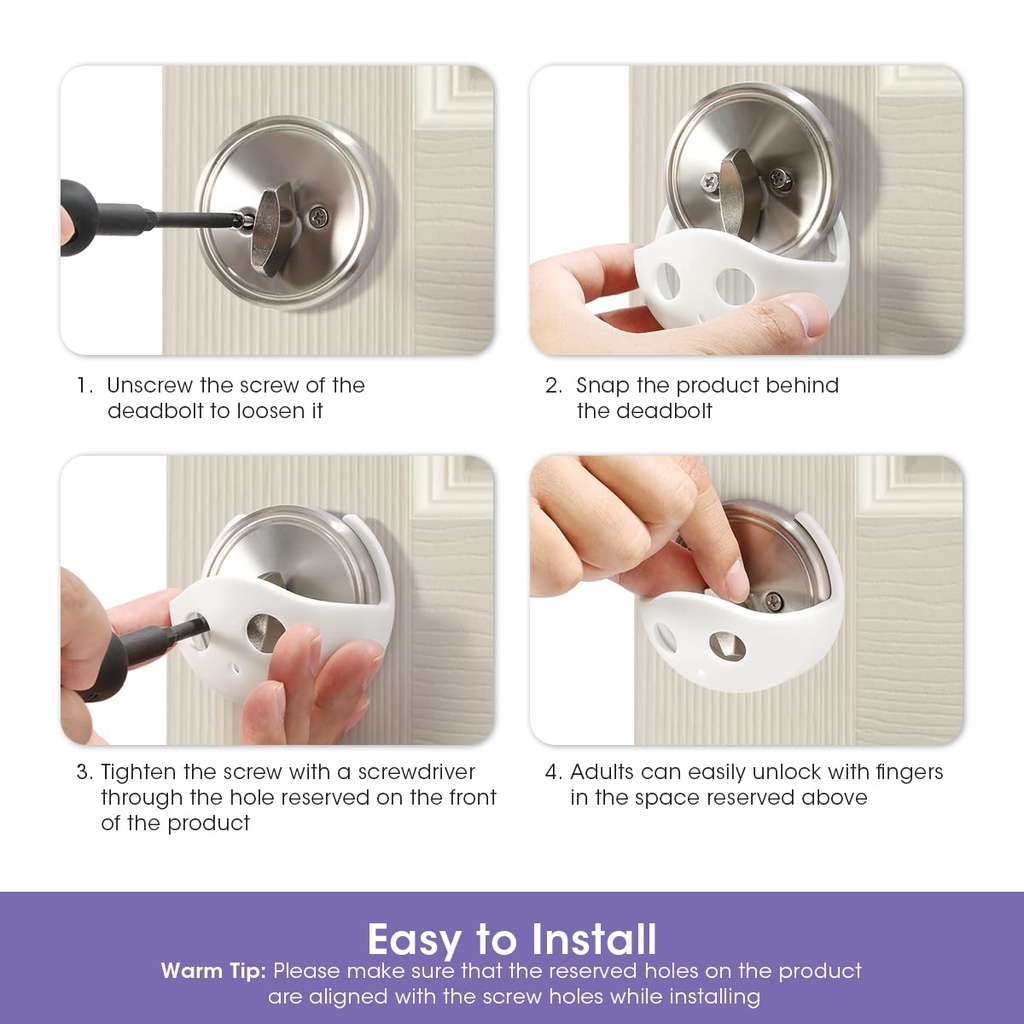 1. Unscrew the screw of the deadbolt to loosen it

2. Snap the product behind the deadbolt

3. Tighten the screw with a screwdriver through the hole reserved on the front of the product

4. Adults can easily unlock with fingers in the space reserved above

Easy to Install

Warm Tip: Please make sure that the reserved holes on the product are aligned with the screw holes while installing